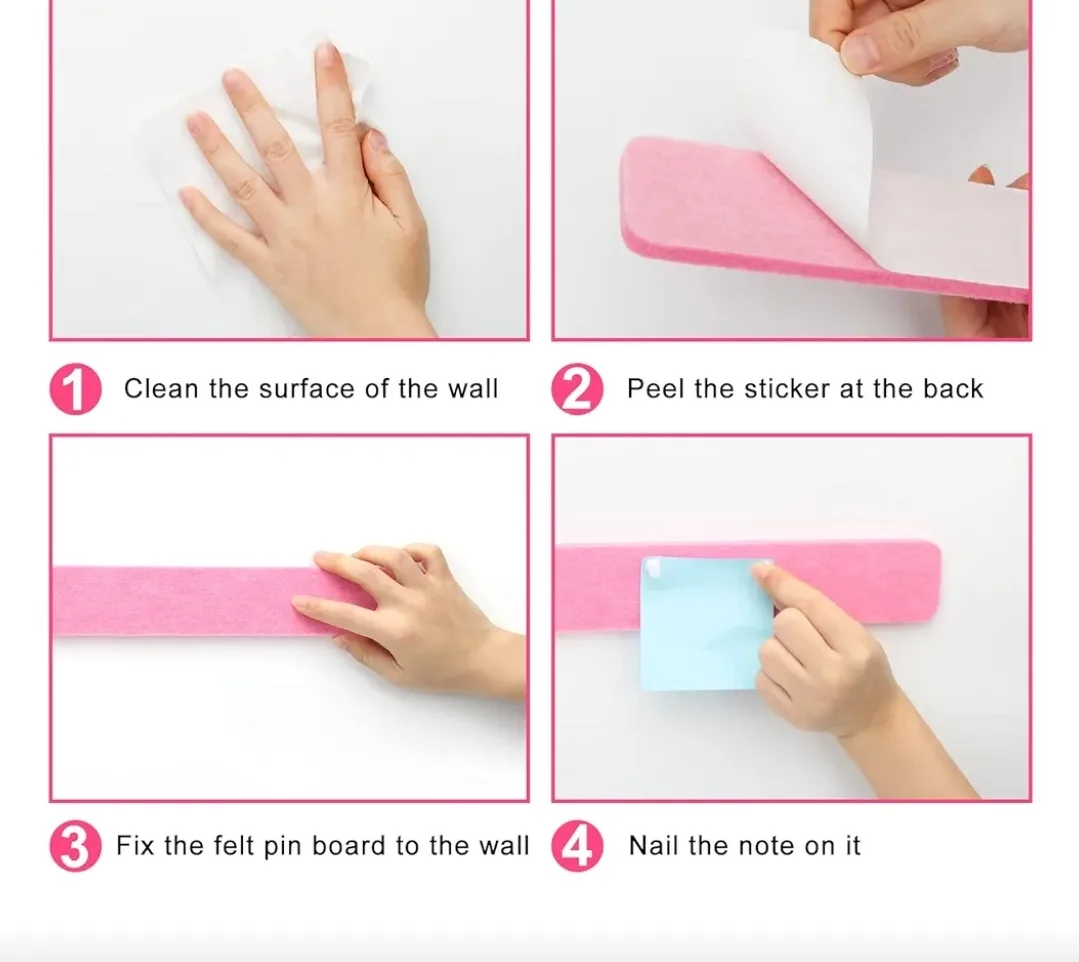 1 Clean the surface of the wall

2 Peel the sticker at the back

3 Fix the felt pin board to the wall

4 Nail the note on it