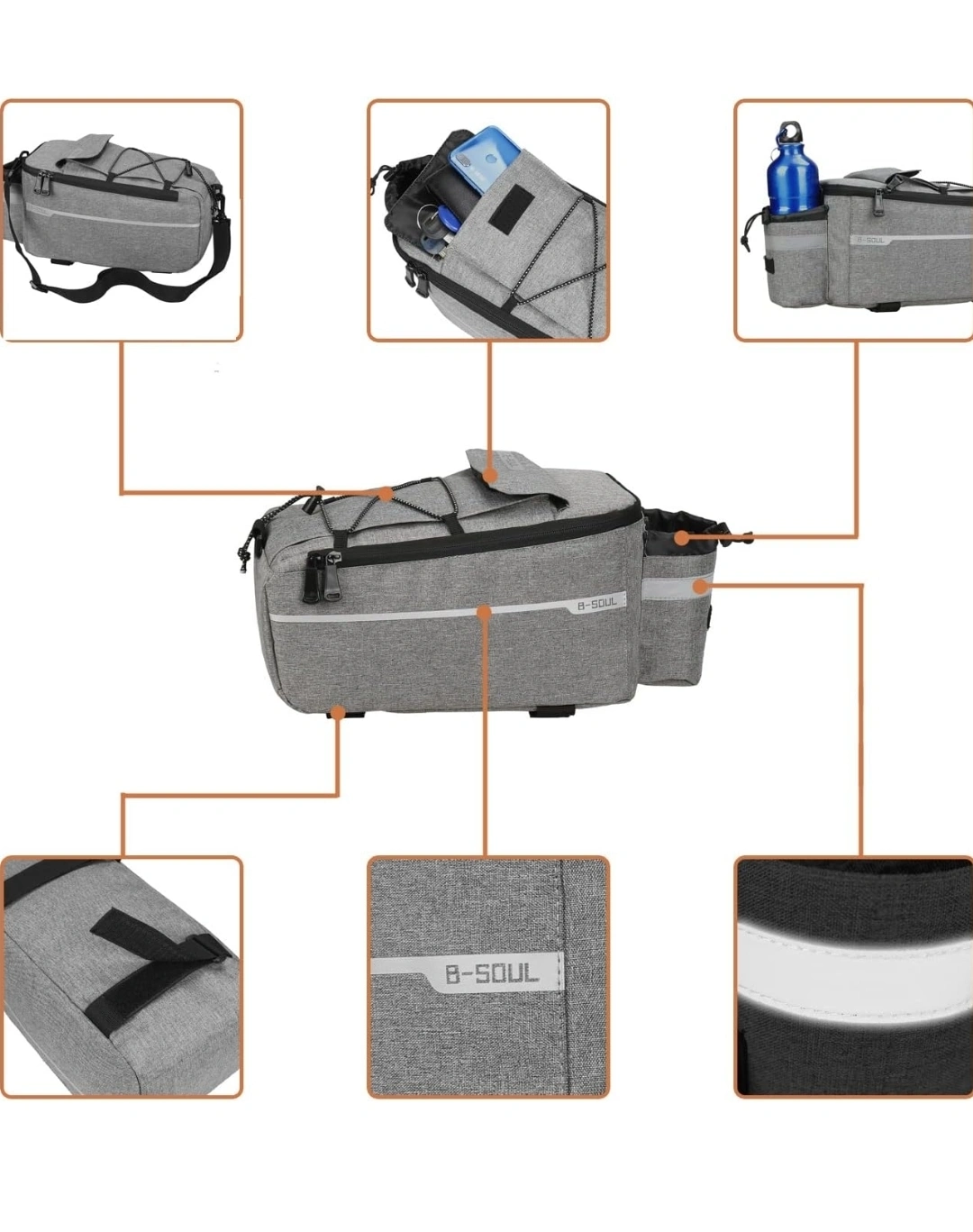 B-SOUL

B-SOUL

B-SOUL