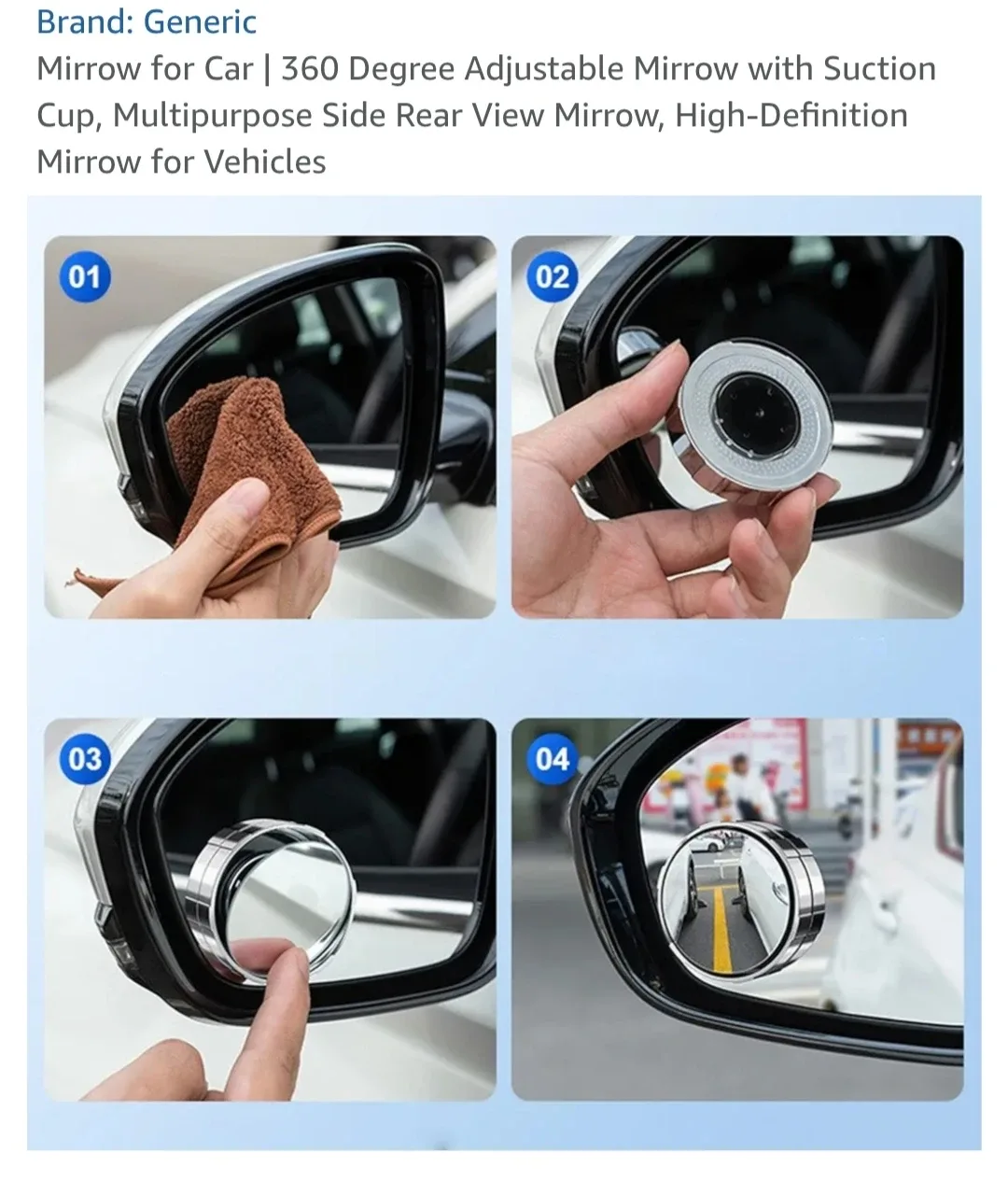 Brand: Generic

Mirrow for Car | 360 Degree Adjustable Mirrow with Suction Cup, Multipurpose Side Rear View Mirrow, High-Definition Mirrow for Vehicles

01

02

03

04