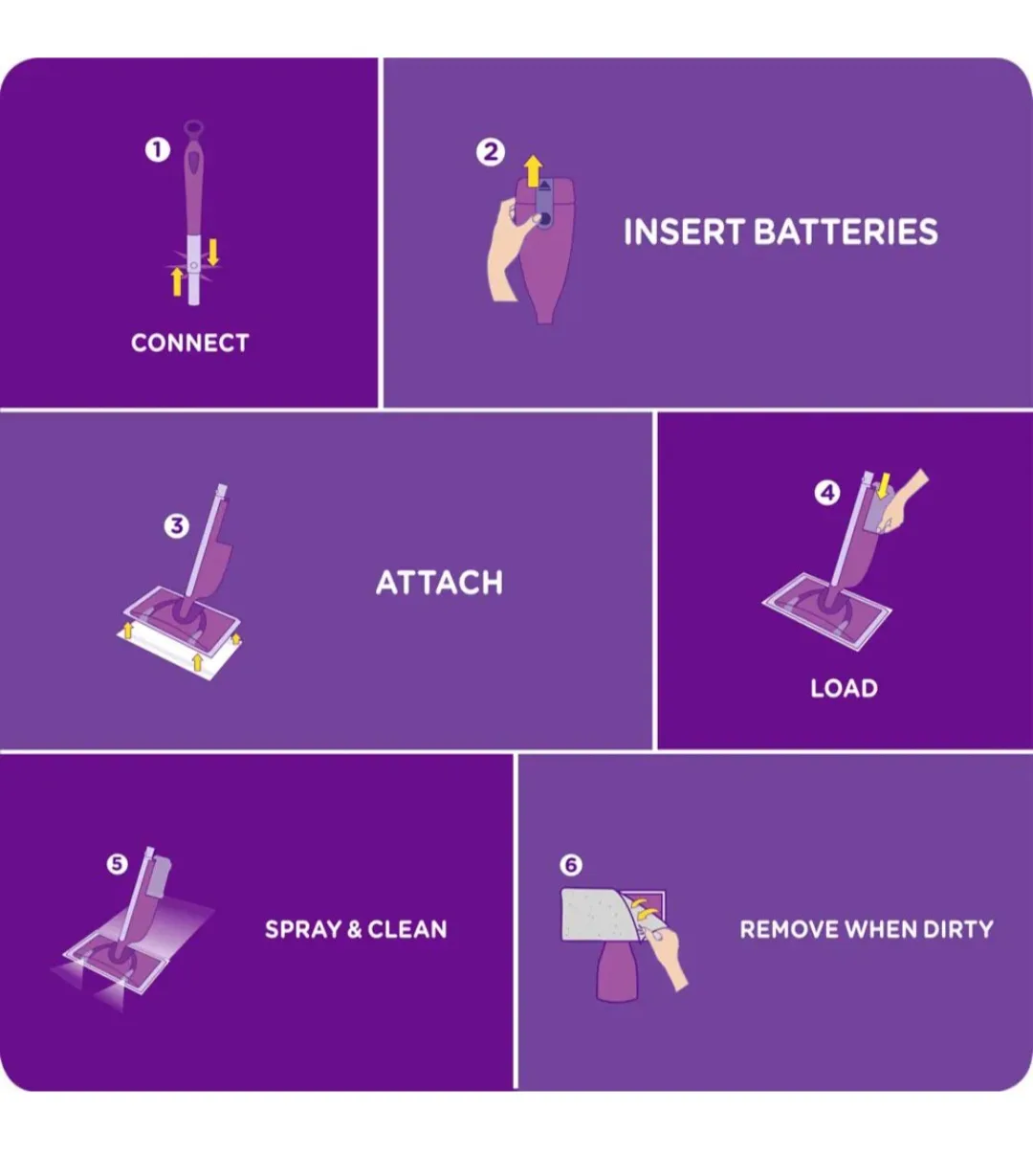 1
CONNECT

2
INSERT BATTERIES

3
ATTACH

4
LOAD

5
SPRAY & CLEAN

6
REMOVE WHEN DIRTY