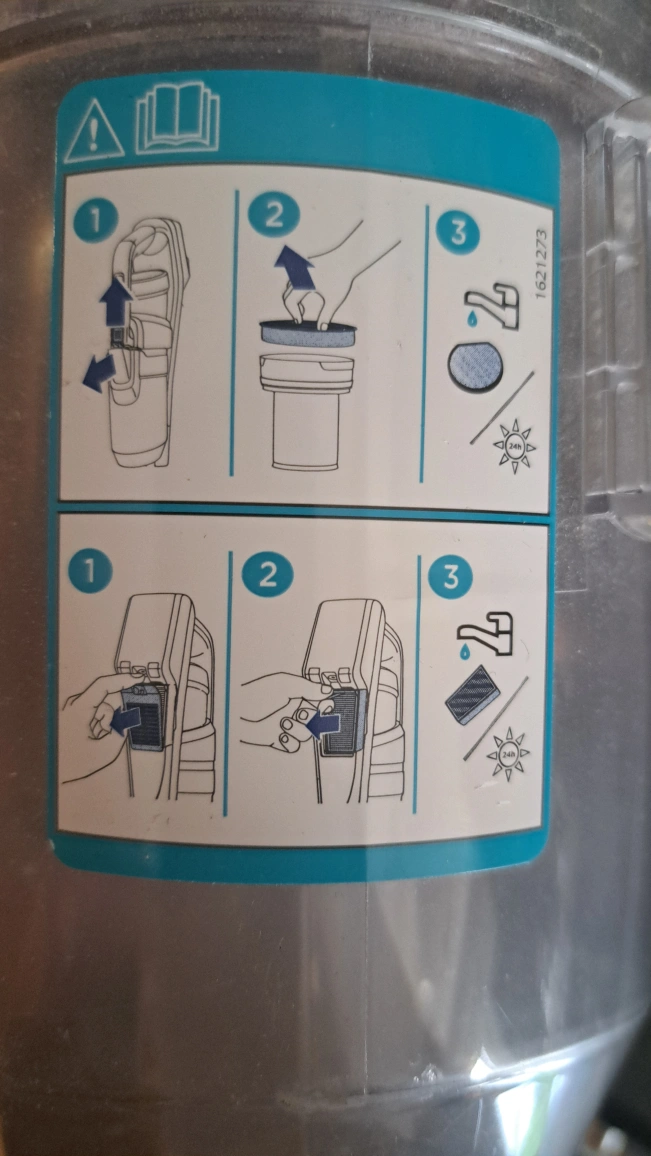 1

2

3

1621273

24h

1

2

3

24h