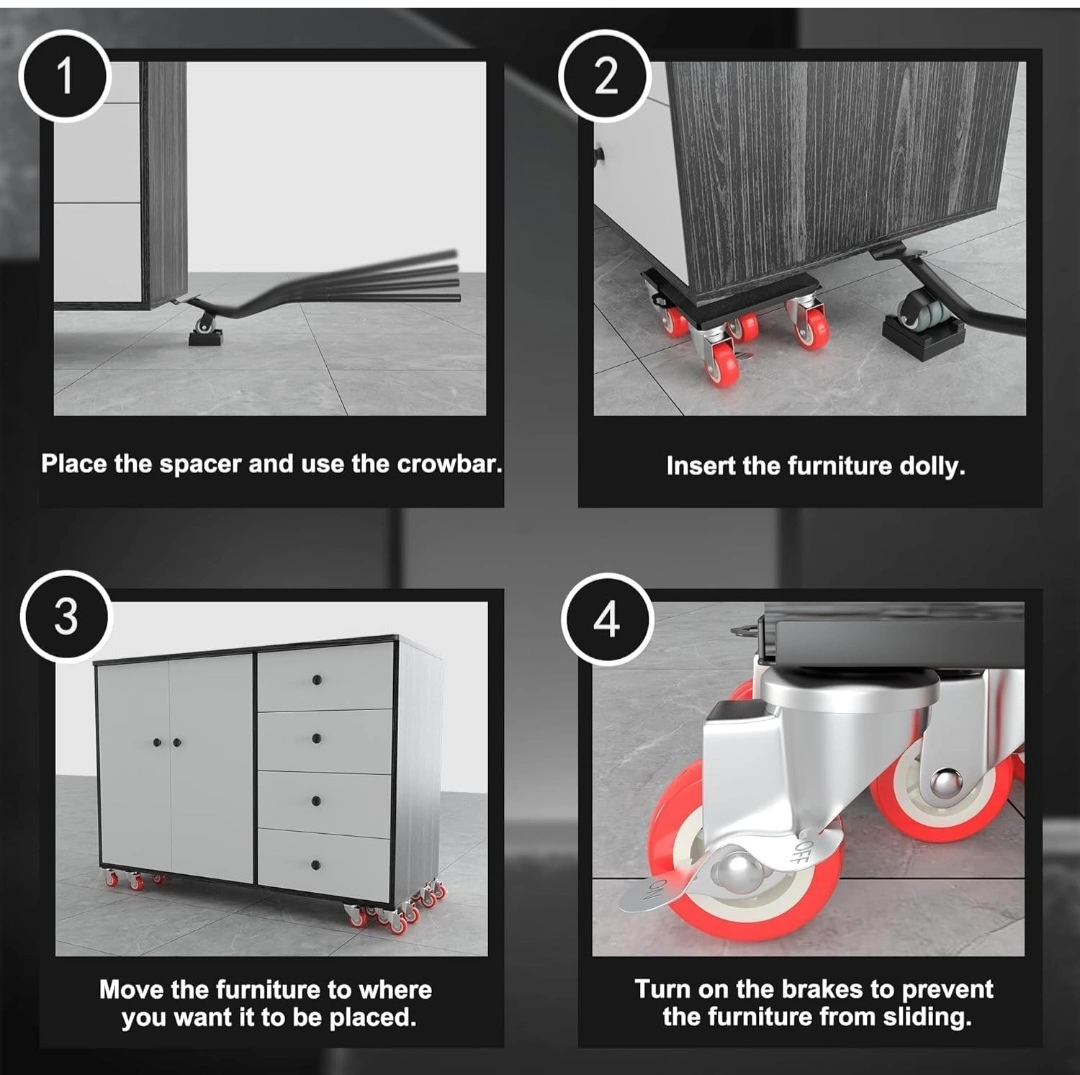 1

Place the spacer and use the crowbar.

2

Insert the furniture dolly.

3

Move the furniture to where you want it to be placed.

4

OFF

ON

Turn on the brakes to prevent the furniture from sliding.