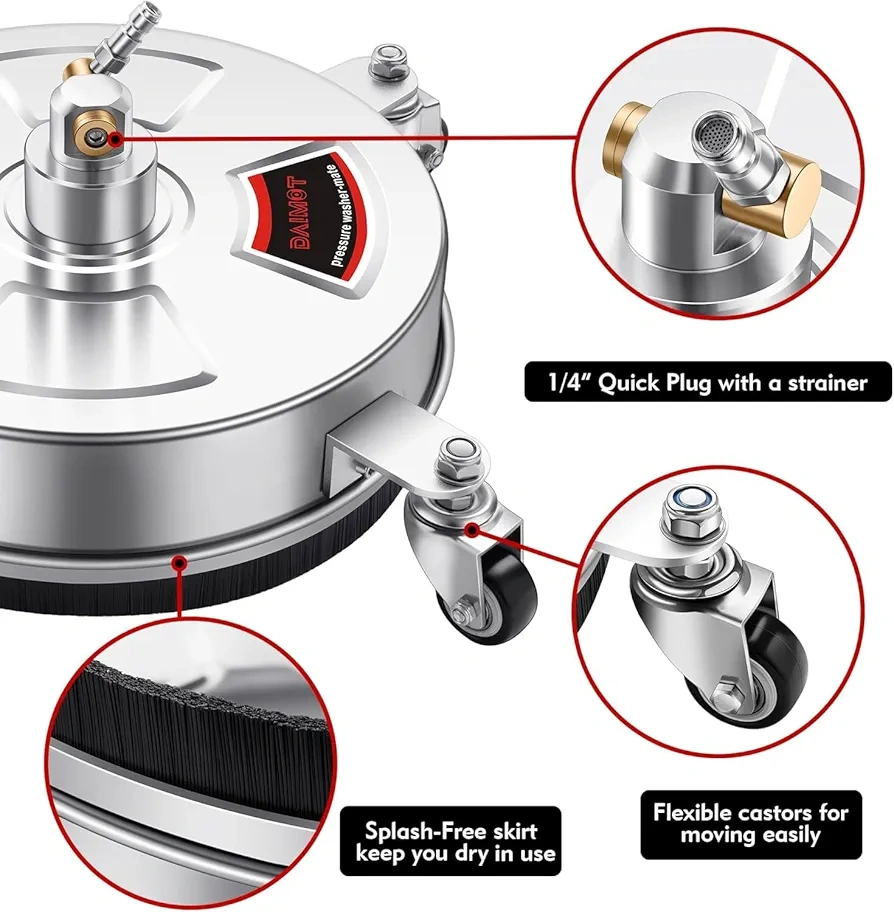 DAIMOT
pressure washer-mate

1/4" Quick Plug with a strainer

Splash-Free skirt keep you dry in use

Flexible castors for moving easily