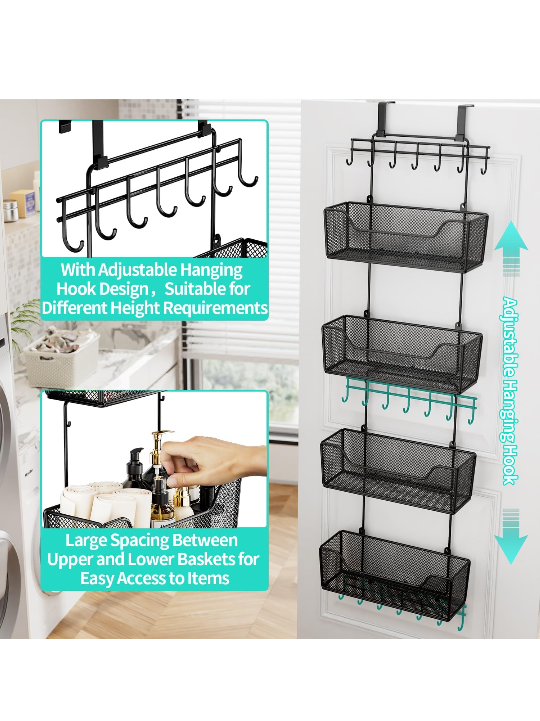 With Adjustable Hanging Hook Design，Suitable for Different Height Requirements

Large Spacing Between Upper and Lower Baskets for Easy Access to Items

Adjustable Hanging Hook