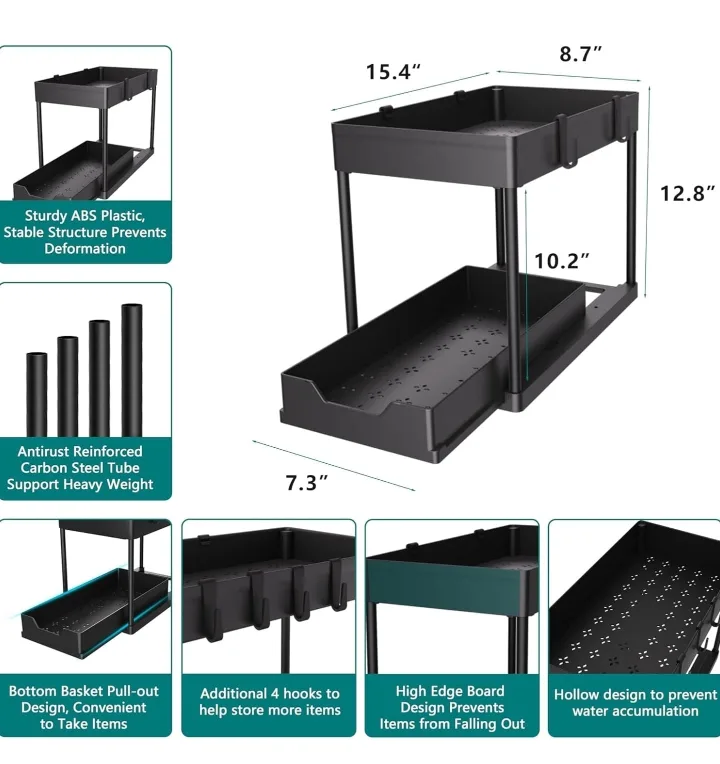 Sturdy ABS Plastic, Stable Structure Prevents Deformation

Antirust Reinforced Carbon Steel Tube Support Heavy Weight

15.4″

8.7″

12.8″

10.2″

7.3″

Bottom Basket Pull-out Design, Convenient to Take Items

Additional 4 hooks to help store more items

High Edge Board Design Prevents Items from Falling Out

Hollow design to prevent water accumulation