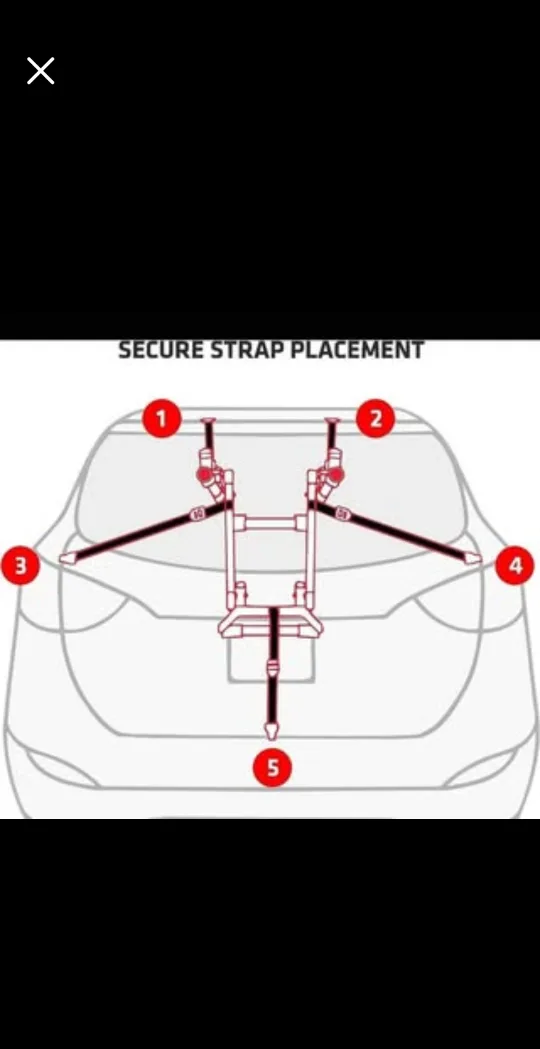 SECURE STRAP PLACEMENT

1
2
3
4
5