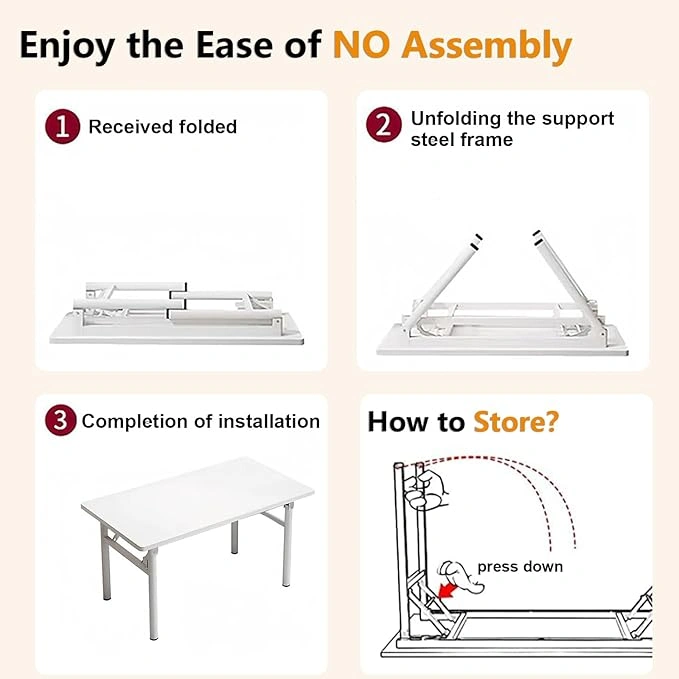 Enjoy the Ease of NO Assembly

1 Received folded

2 Unfolding the support steel frame

3 Completion of installation

How to Store?

press down