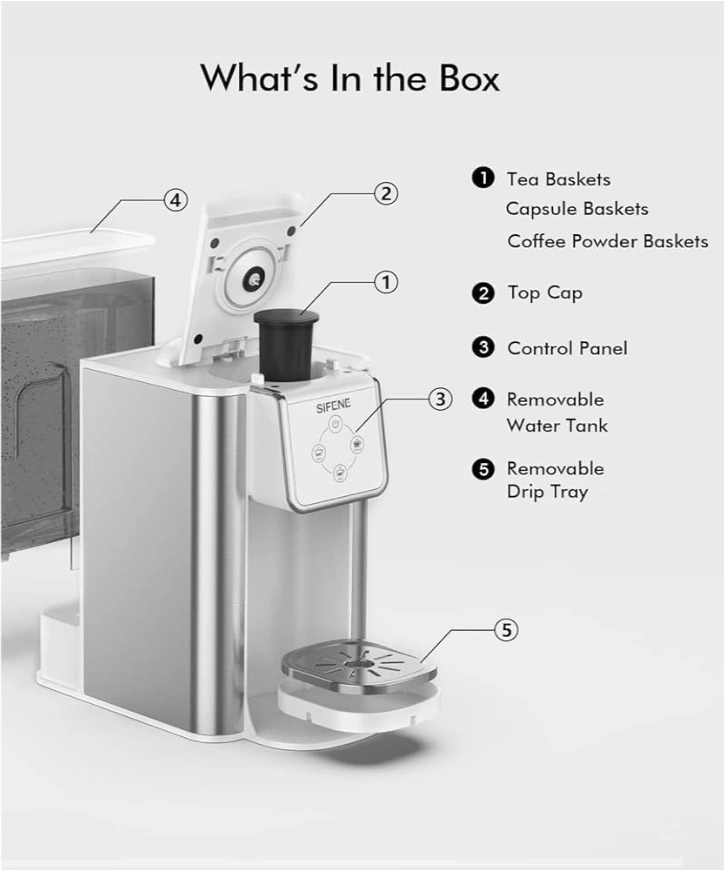 What's In the Box

④

②

①

SIFENE

③

⑤

❶ Tea Baskets
Capsule Baskets
Coffee Powder Baskets

❷ Top Cap

❸ Control Panel

❹ Removable Water Tank

❺ Removable Drip Tray