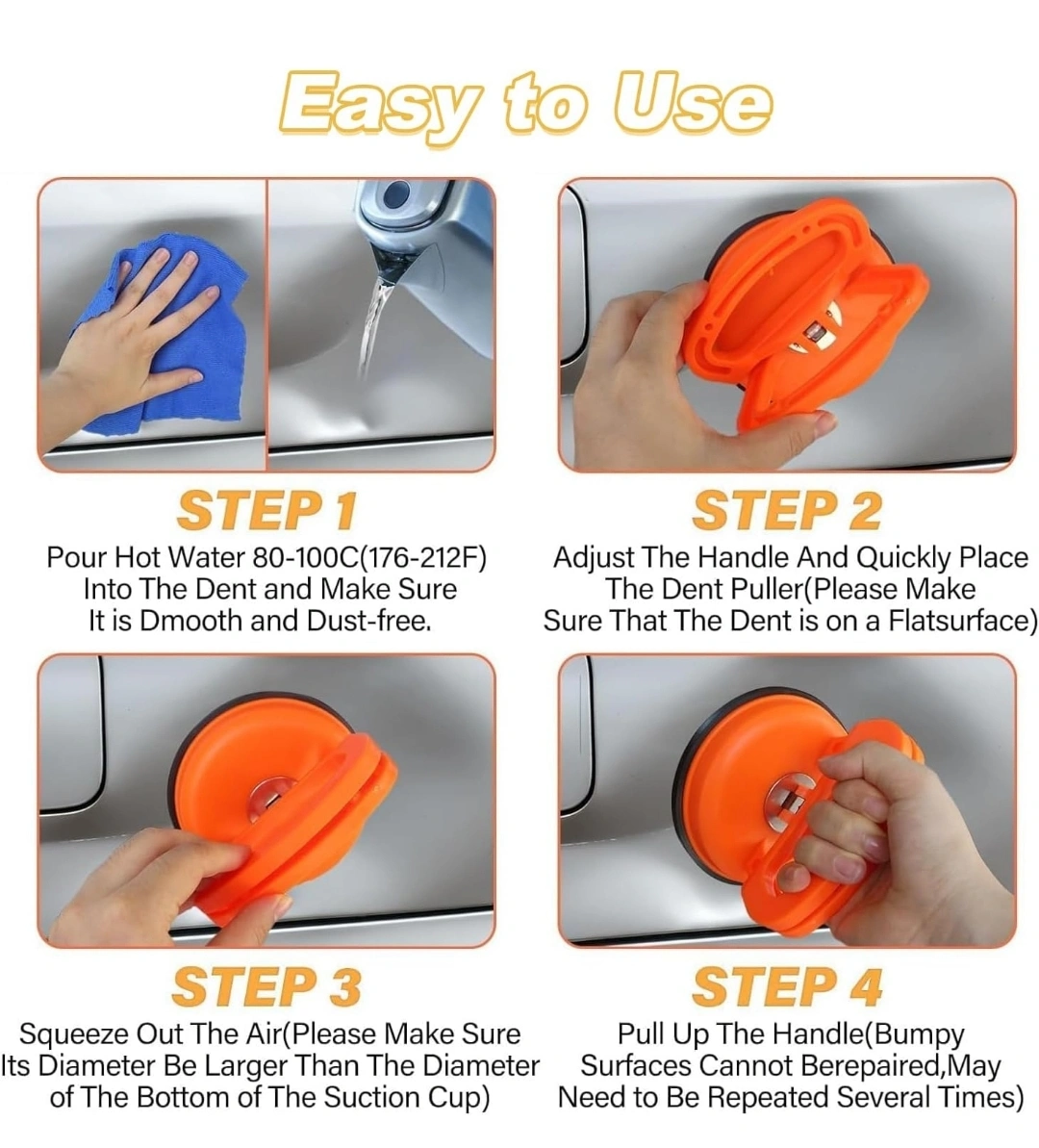 Easy to Use

STEP 1

Pour Hot Water 80-100C(176-212F) Into The Dent and Make Sure It is Dmooth and Dust-free.

STEP 2

Adjust The Handle And Quickly Place The Dent Puller(Please Make Sure That The Dent is on a Flatsurface)

STEP 3

Squeeze Out The Air(Please Make Sure Its Diameter Be Larger Than The Diameter of The Bottom of The Suction Cup)

STEP 4

Pull Up The Handle(Bumpy Surfaces Cannot Berepaired,May Need to Be Repeated Several Times)