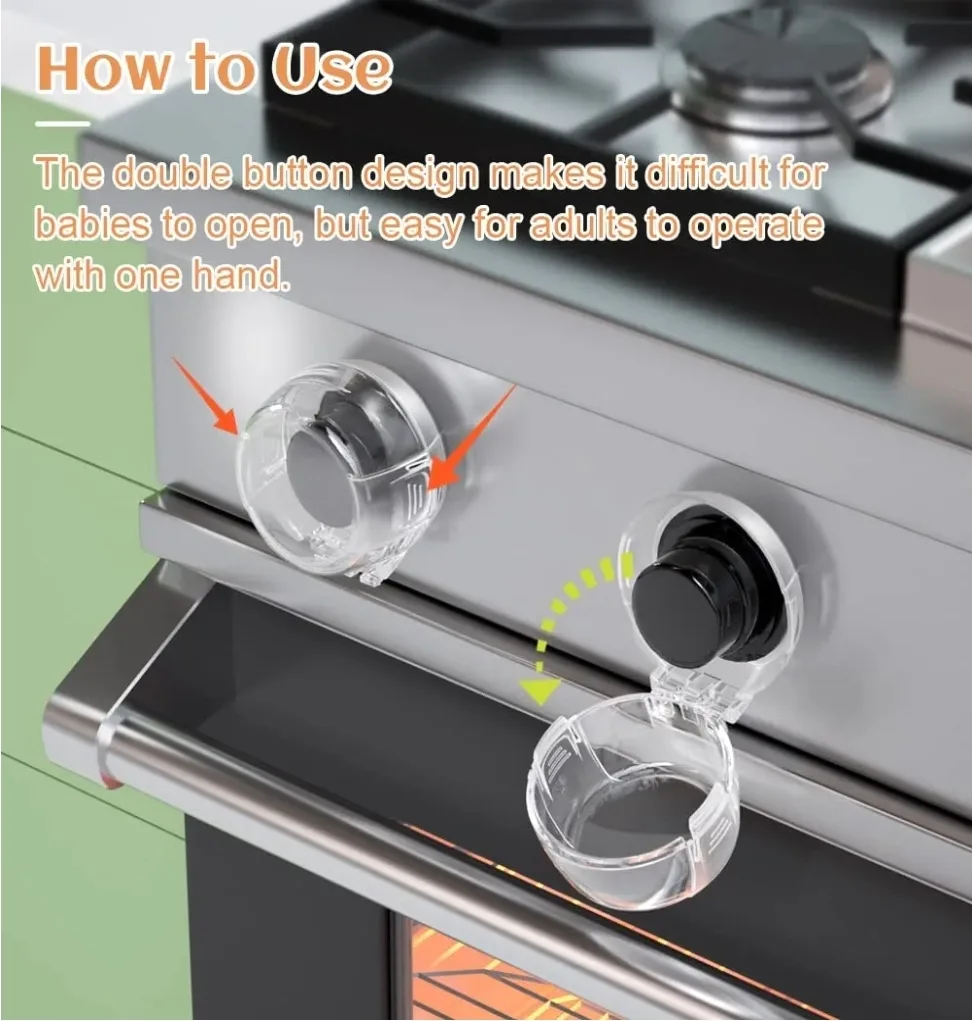 How to Use

The double button design makes it difficult for babies to open, but easy for adults to operate with one hand.