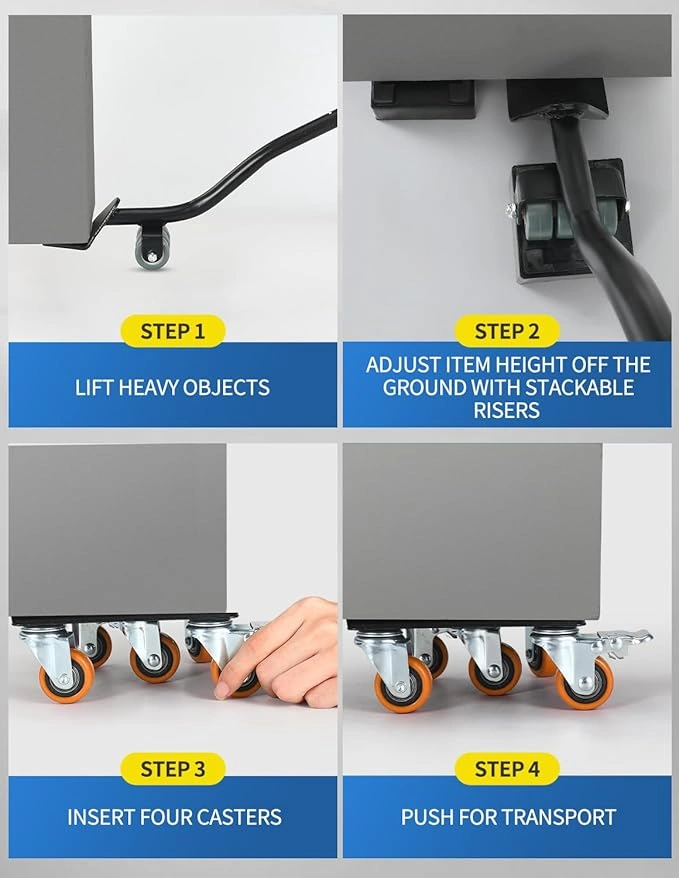 STEP 1

LIFT HEAVY OBJECTS

STEP 2

ADJUST ITEM HEIGHT OFF THE GROUND WITH STACKABLE RISERS

STEP 3

INSERT FOUR CASTERS

STEP 4

PUSH FOR TRANSPORT