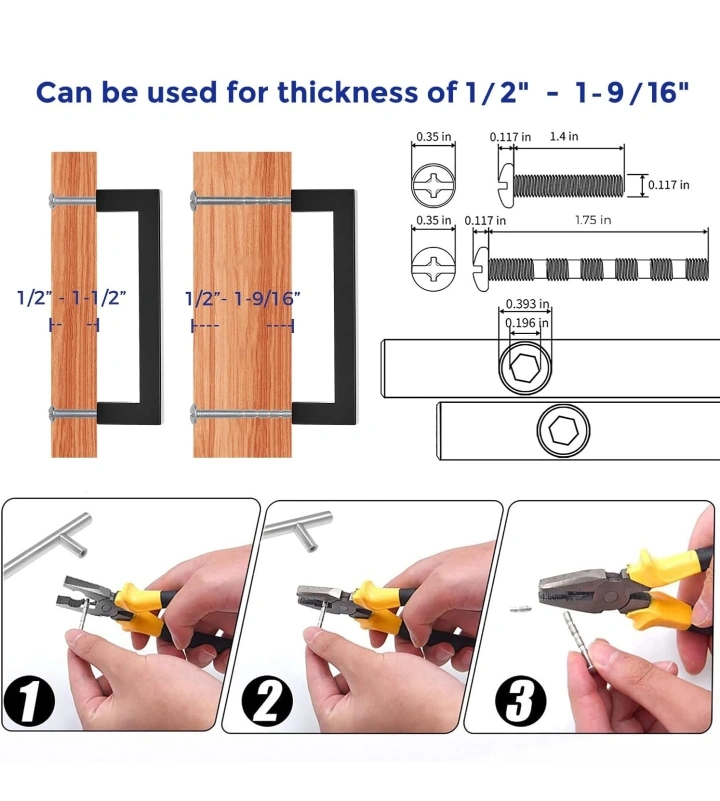 Can be used for thickness of 1/2"  -  1-9/16"

1/2" - 1-1/2"

1/2"- 1-9/16"

0.35 in

0.117 in

1.4 in

0.117 in

0.35 in

0.117 in

1.75 in

0.393 in

0.196 in

1

2

3