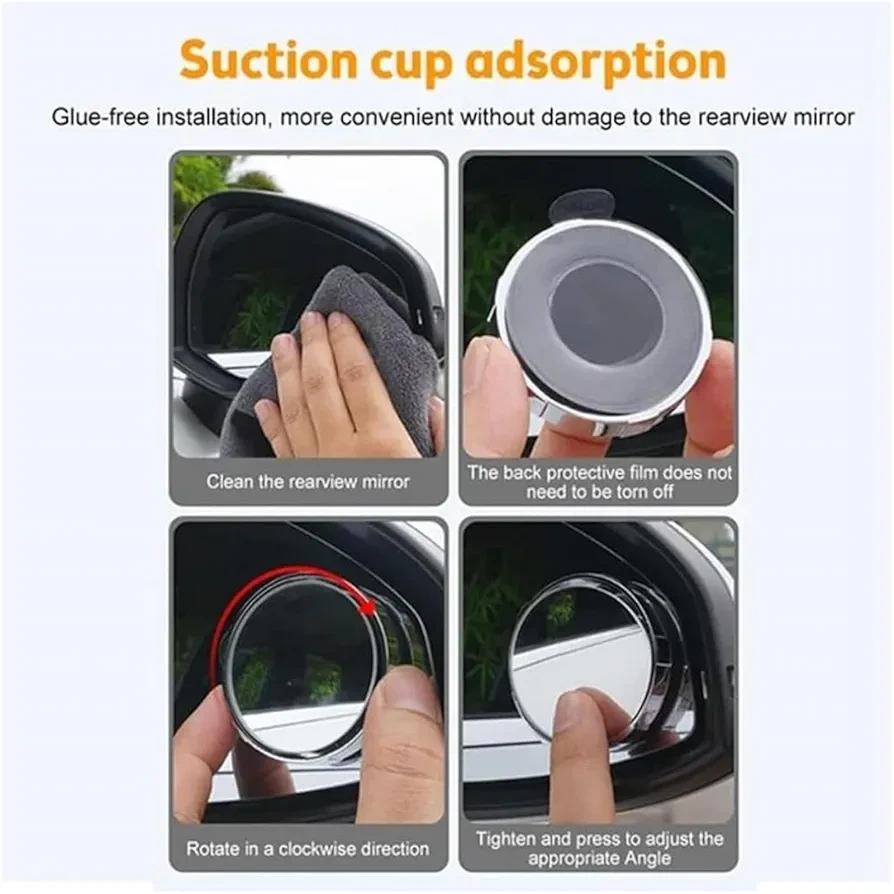 Suction cup adsorption

Glue-free installation, more convenient without damage to the rearview mirror

Clean the rearview mirror

The back protective film does not need to be torn off

Rotate in a clockwise direction

Tighten and press to adjust the appropriate Angle