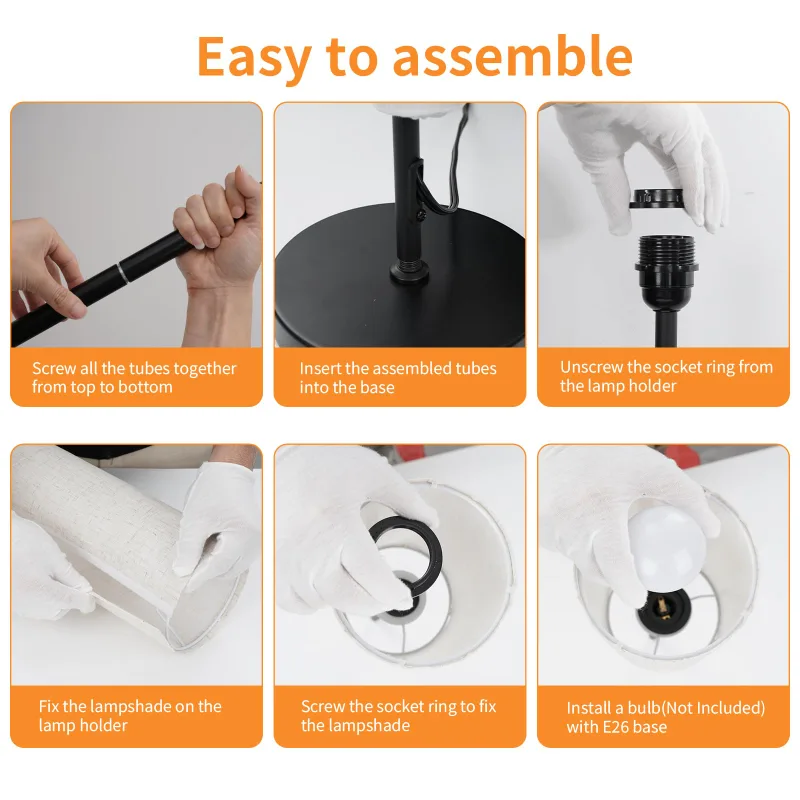 Easy to assemble

Screw all the tubes together from top to bottom

Insert the assembled tubes into the base

Unscrew the socket ring from the lamp holder

Fix the lampshade on the lamp holder

Screw the socket ring to fix the lampshade

Install a bulb(Not Included) with E26 base