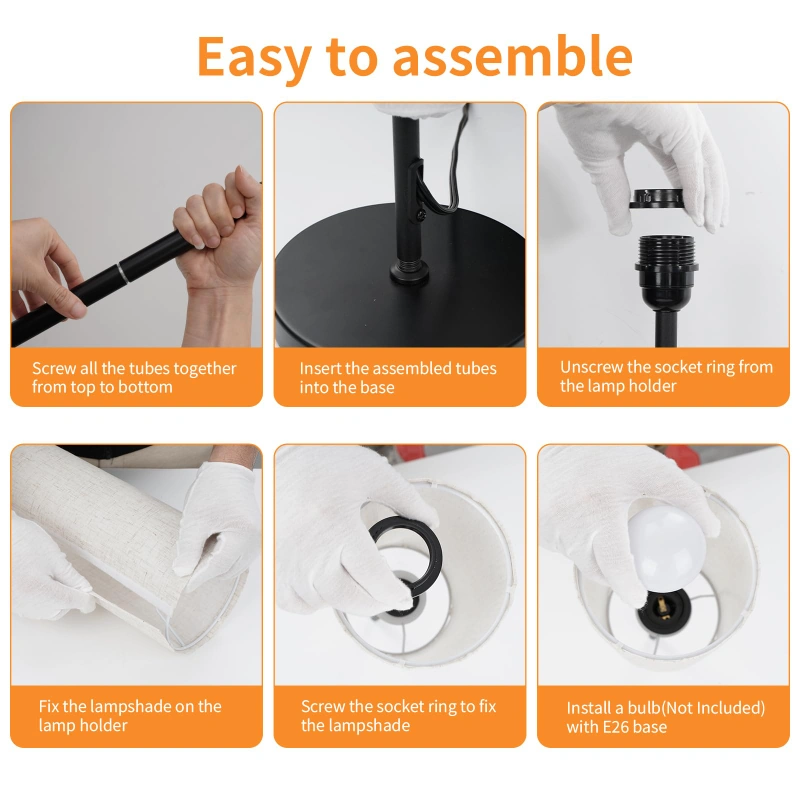 Easy to assemble

Screw all the tubes together from top to bottom

Insert the assembled tubes into the base

Unscrew the socket ring from the lamp holder

Fix the lampshade on the lamp holder

Screw the socket ring to fix the lampshade

Install a bulb(Not Included) with E26 base