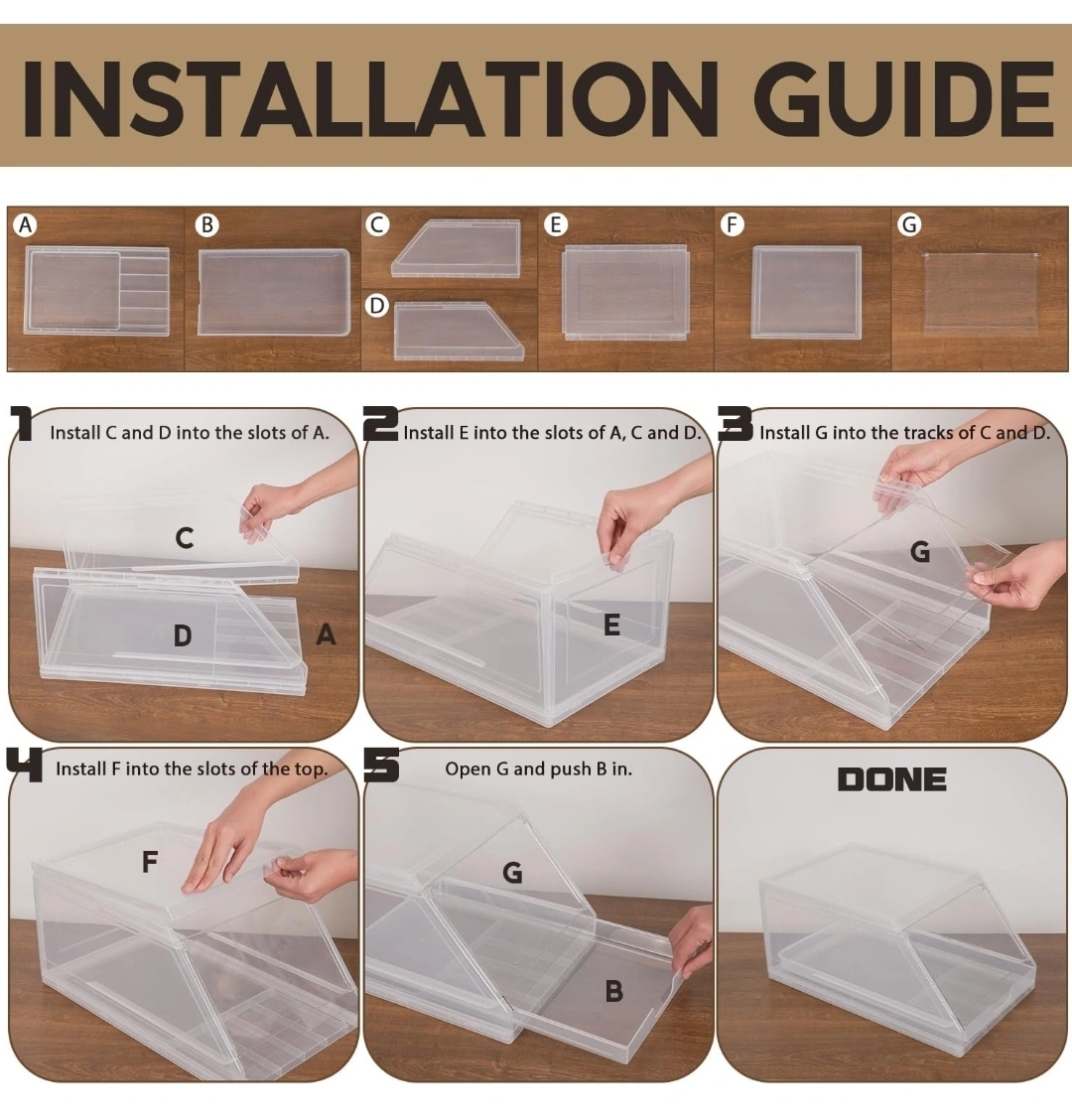 INSTALLATION GUIDE

A

B

C

D

E

F

G

1 Install C and D into the slots of A.

C

D

A

2 Install E into the slots of A, C and D.

E

3 Install G into the tracks of C and D.

G

4 Install F into the slots of the top.

F

5 Open G and push B in.

G

B

DONE