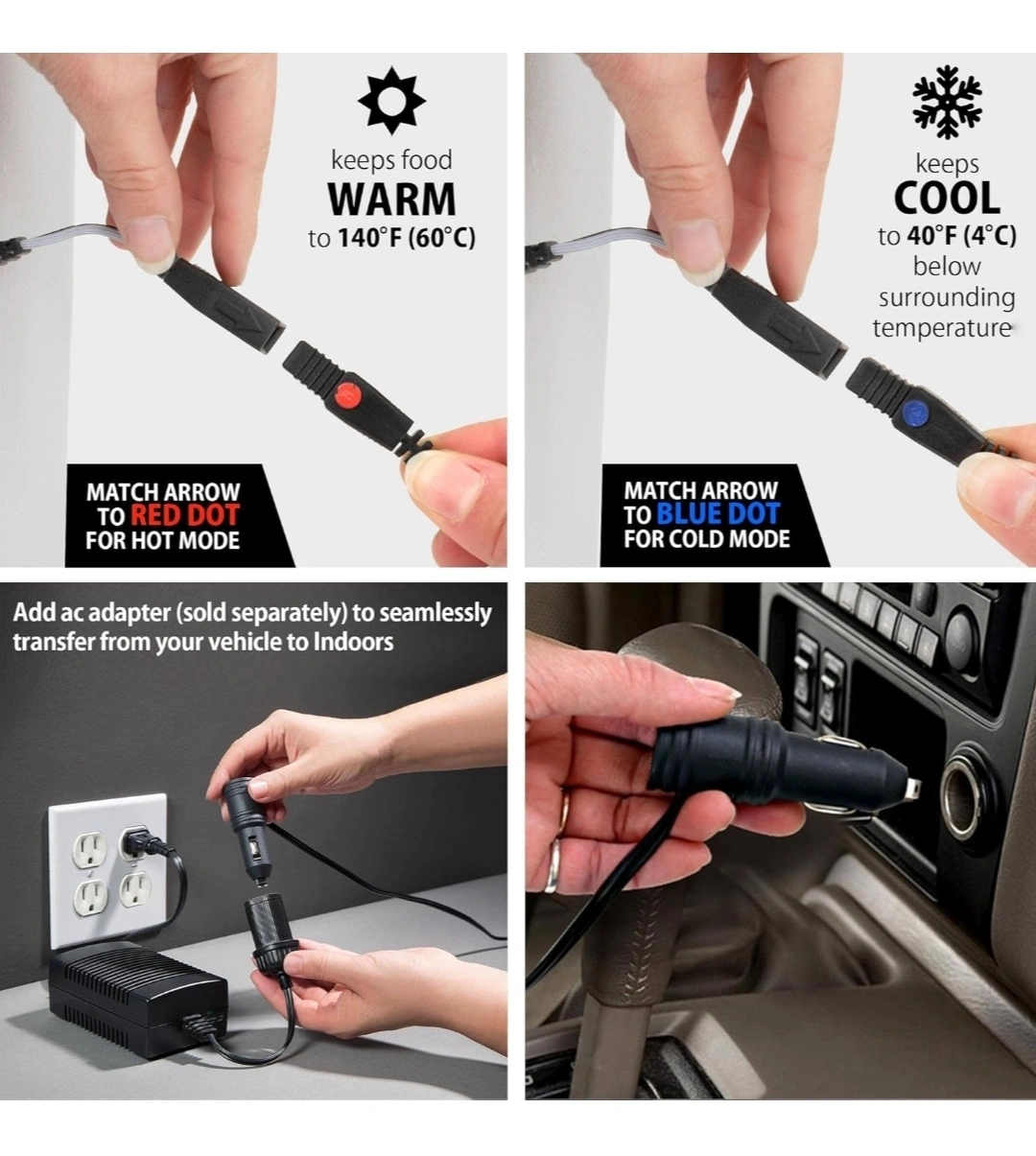 keeps food
WARM
to 140°F (60°C)

MATCH ARROW
TO RED DOT
FOR HOT MODE

keeps
COOL
to 40°F (4°C)
below
surrounding
temperature

MATCH ARROW
TO BLUE DOT
FOR COLD MODE

Add ac adapter (sold separately) to seamlessly transfer from your vehicle to Indoors