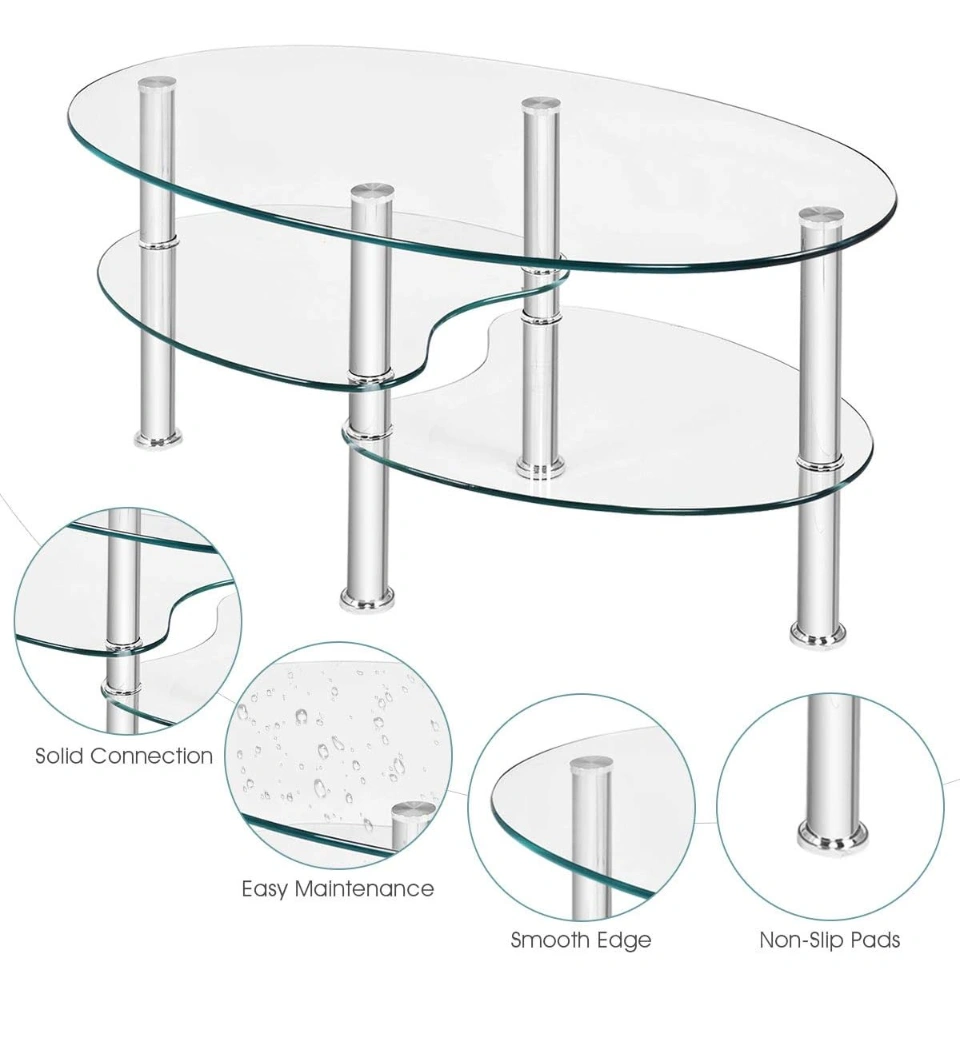 Solid Connection

Easy Maintenance

Smooth Edge

Non-Slip Pads