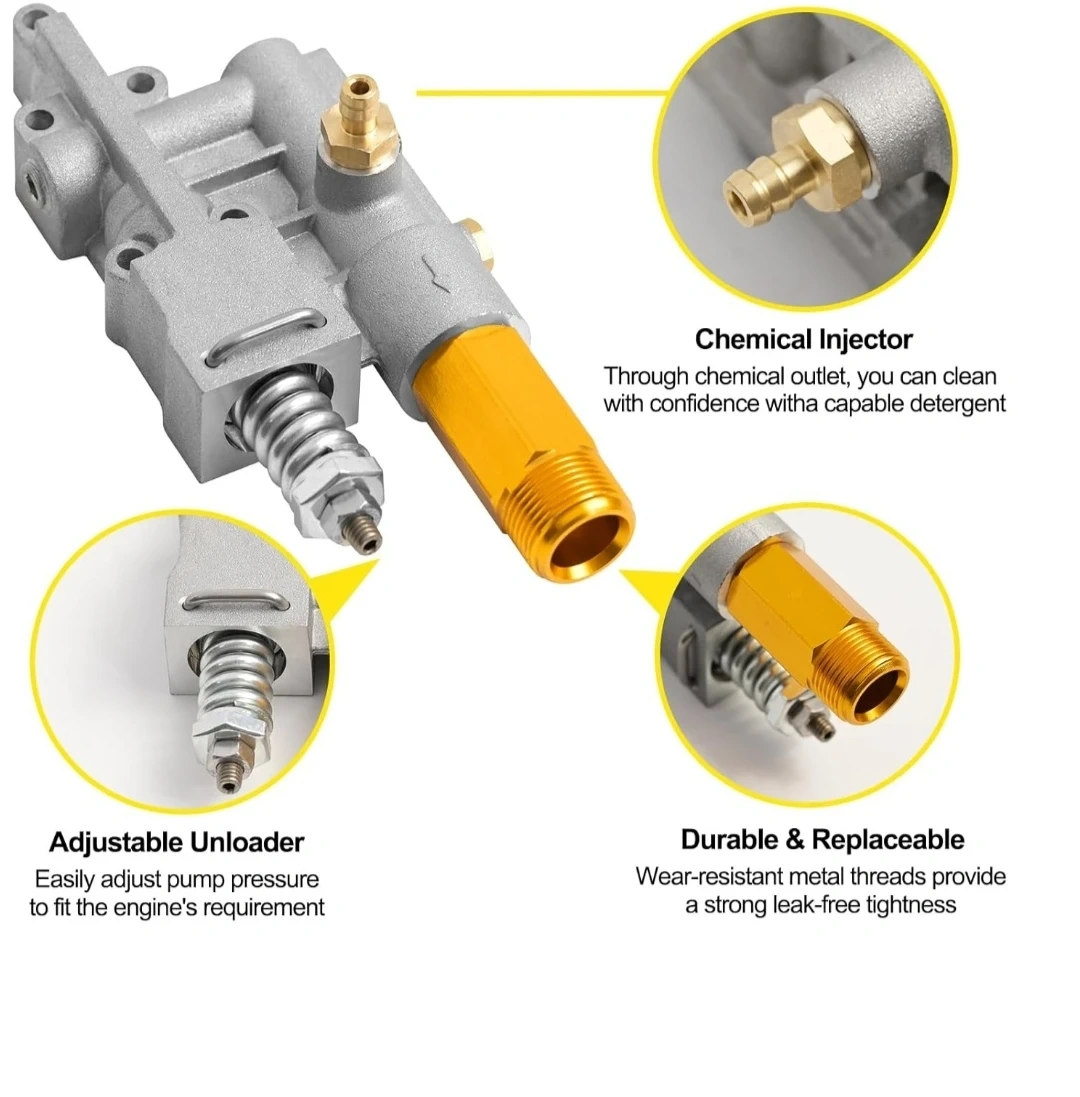 Chemical Injector
Through chemical outlet, you can clean with confidence witha capable detergent

Adjustable Unloader
Easily adjust pump pressure to fit the engine's requirement

Durable & Replaceable
Wear-resistant metal threads provide a strong leak-free tightness