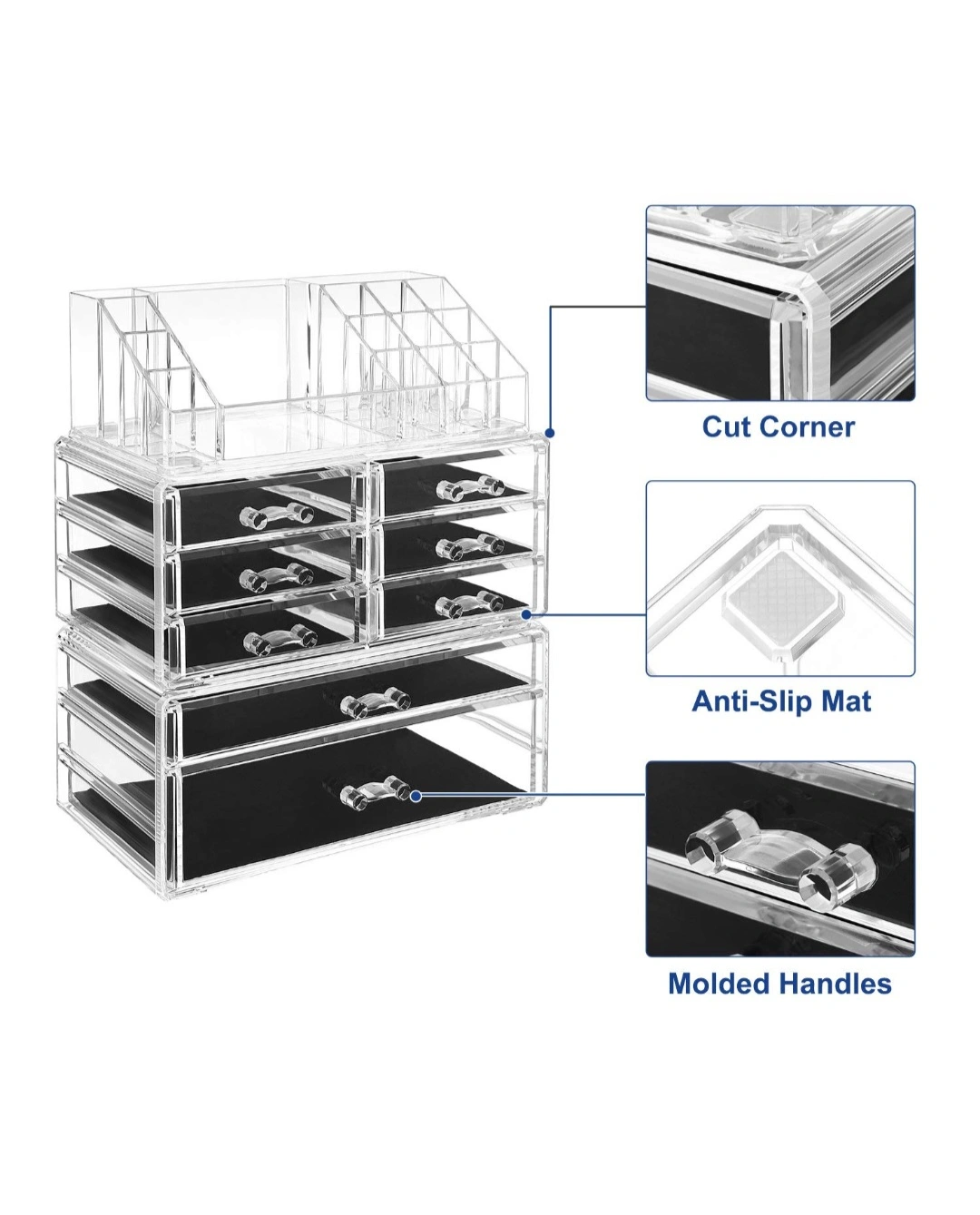 Cut Corner

Anti-Slip Mat

Molded Handles