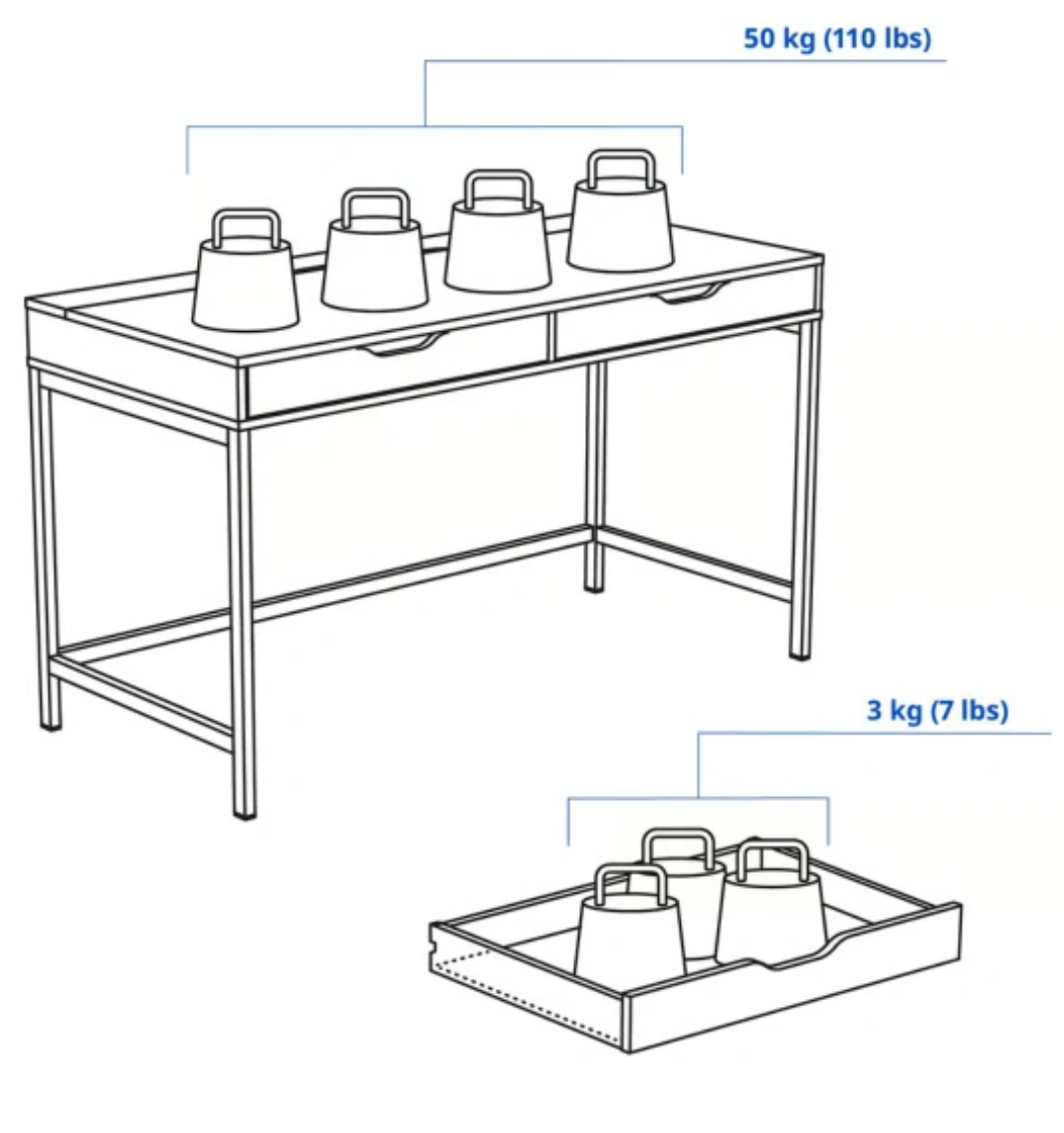 50 kg (110 lbs)

3 kg (7 lbs)