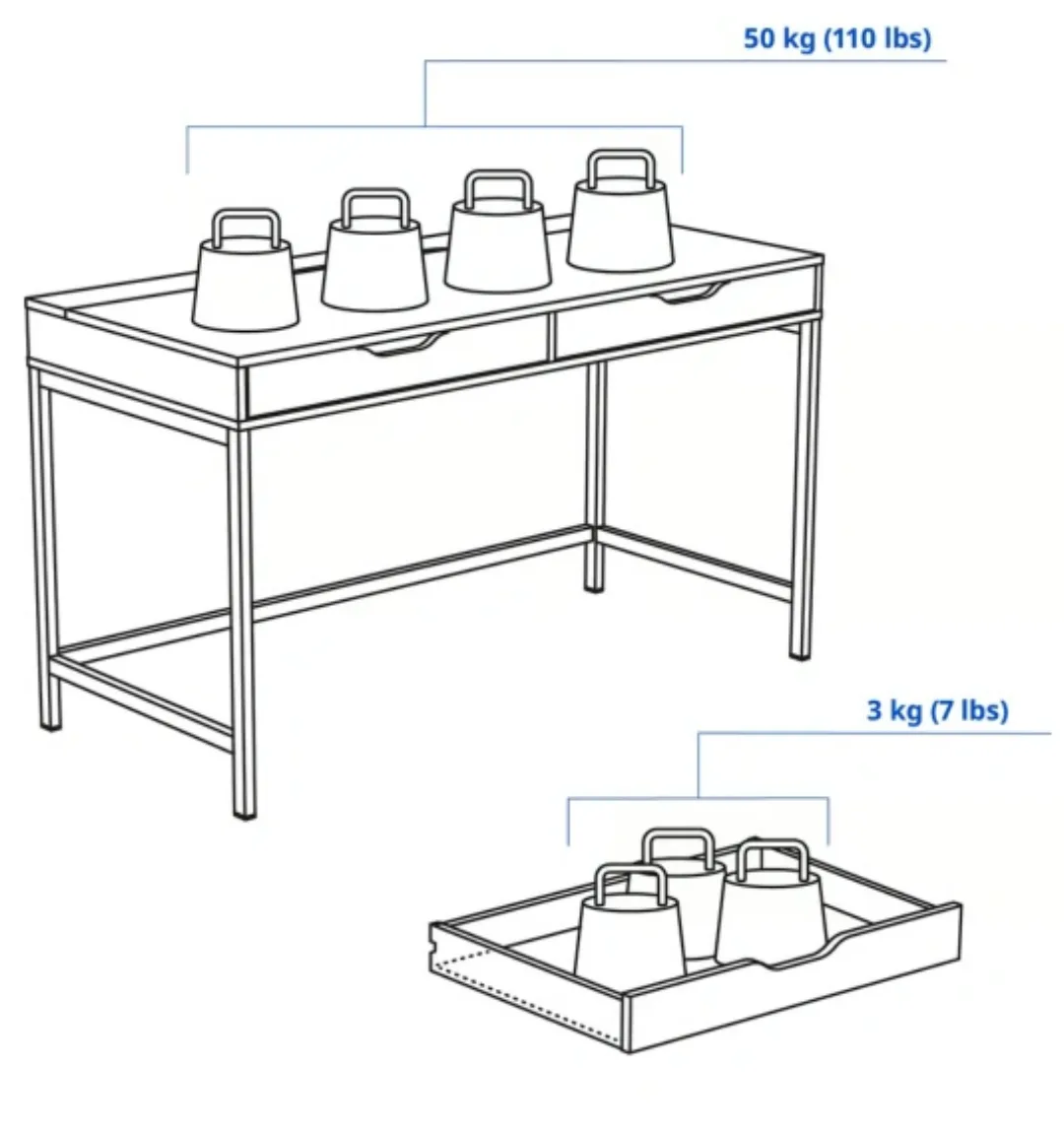 50 kg (110 lbs)

3 kg (7 lbs)