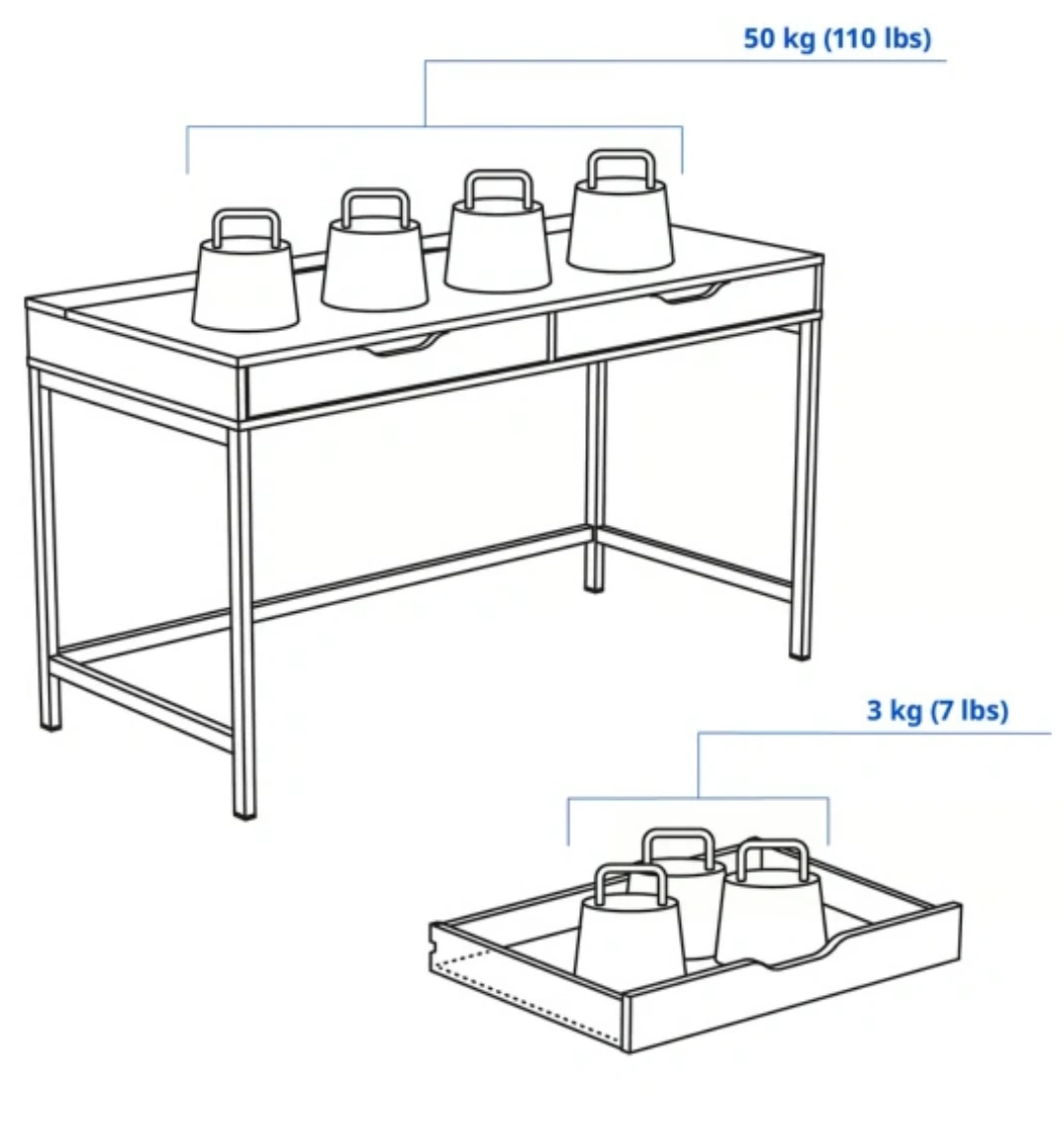 50 kg (110 lbs)

3 kg (7 lbs)