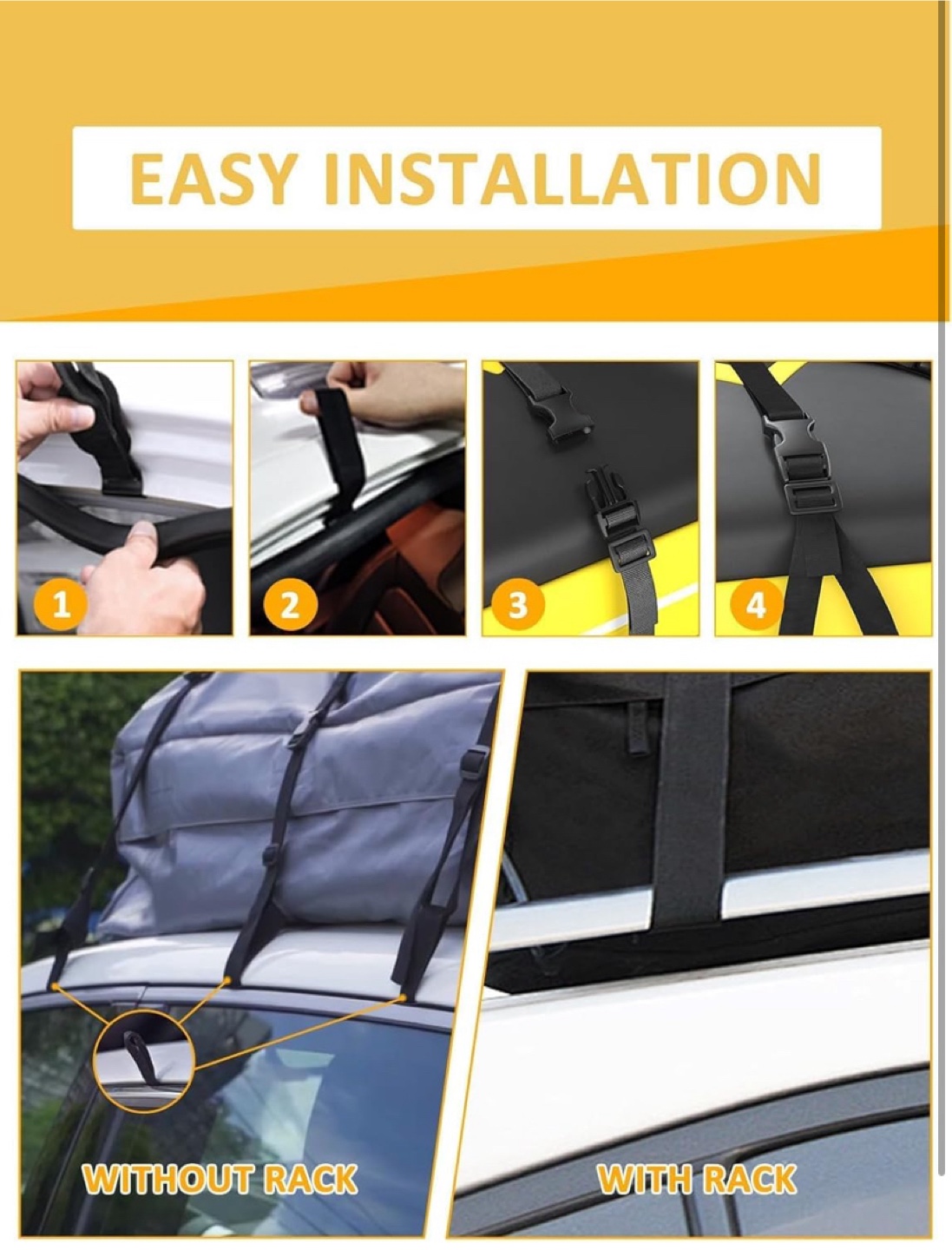 EASY INSTALLATION

1

2

3

4

WITHOUT RACK

WITH RACK