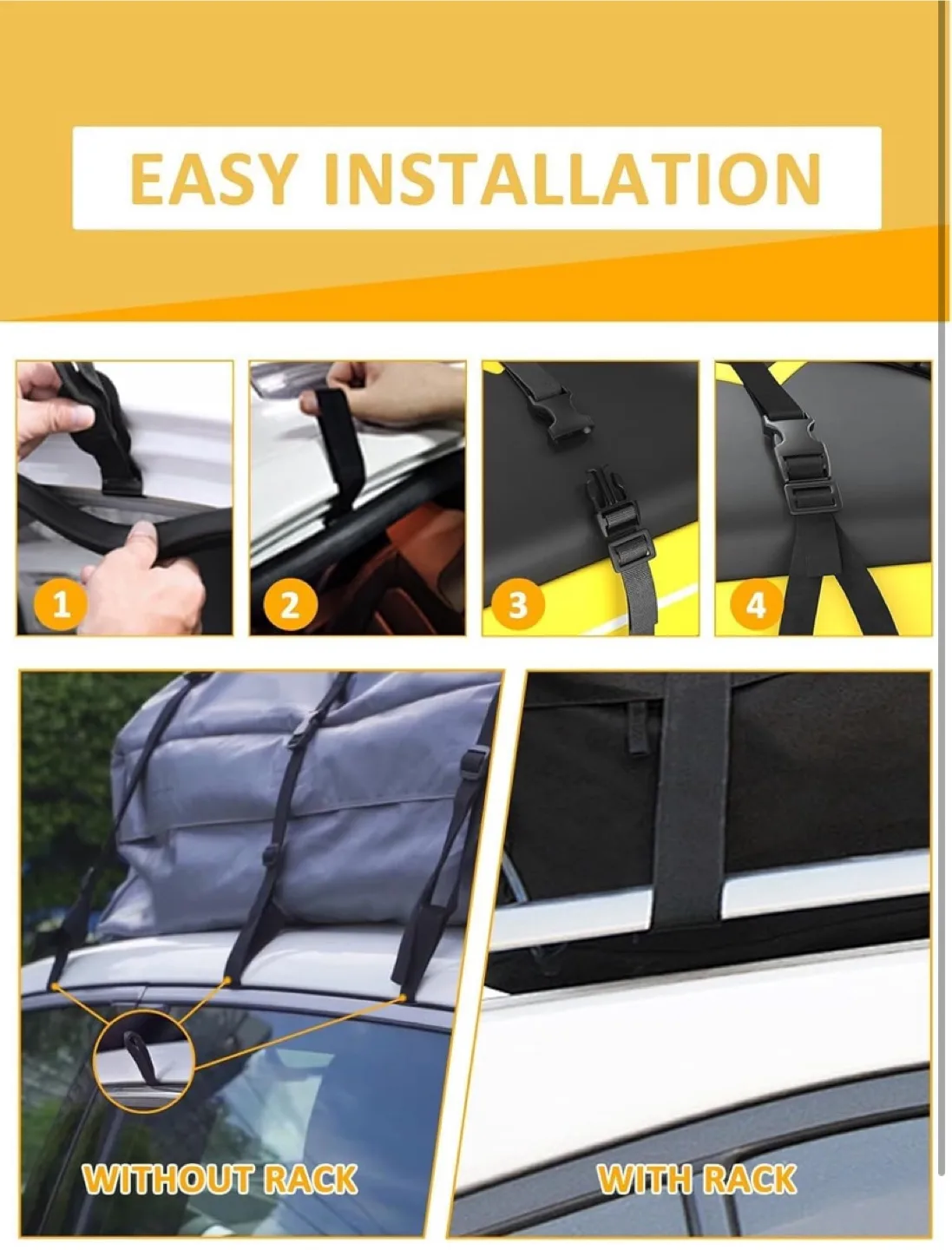 EASY INSTALLATION

1

2

3

4

WITHOUT RACK

WITH RACK