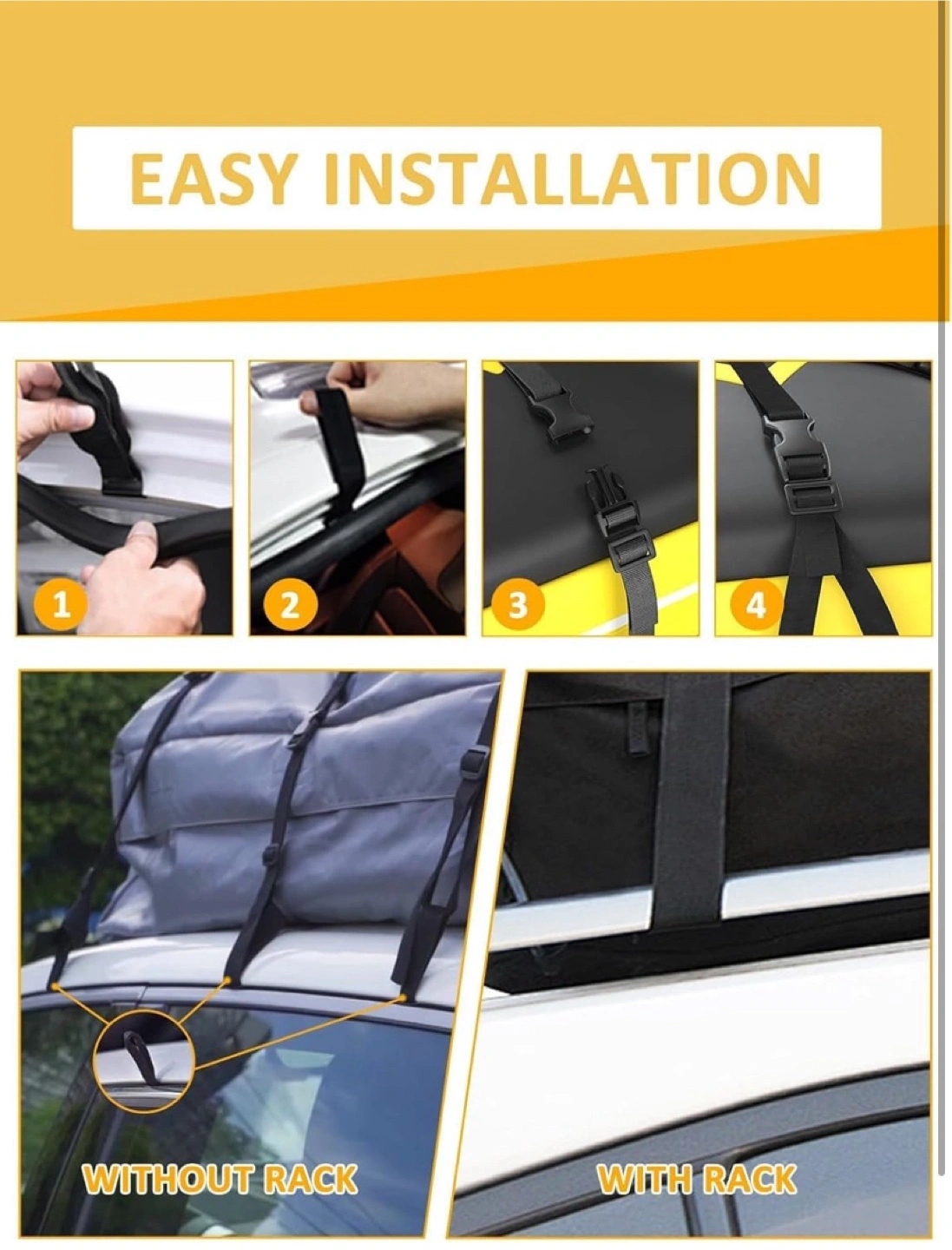 EASY INSTALLATION

1

2

3

4

WITHOUT RACK

WITH RACK