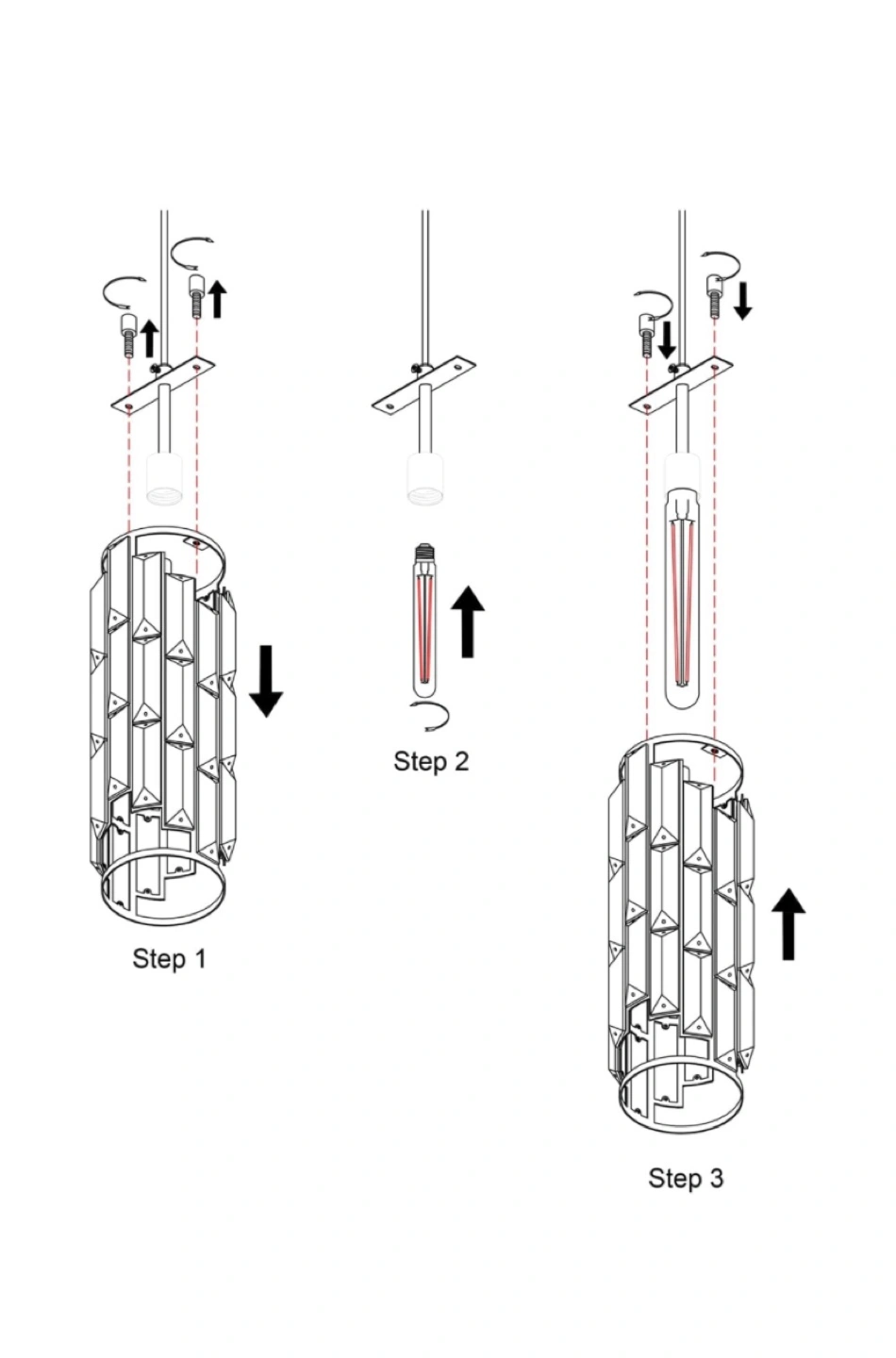 Step 1

Step 2

Step 3