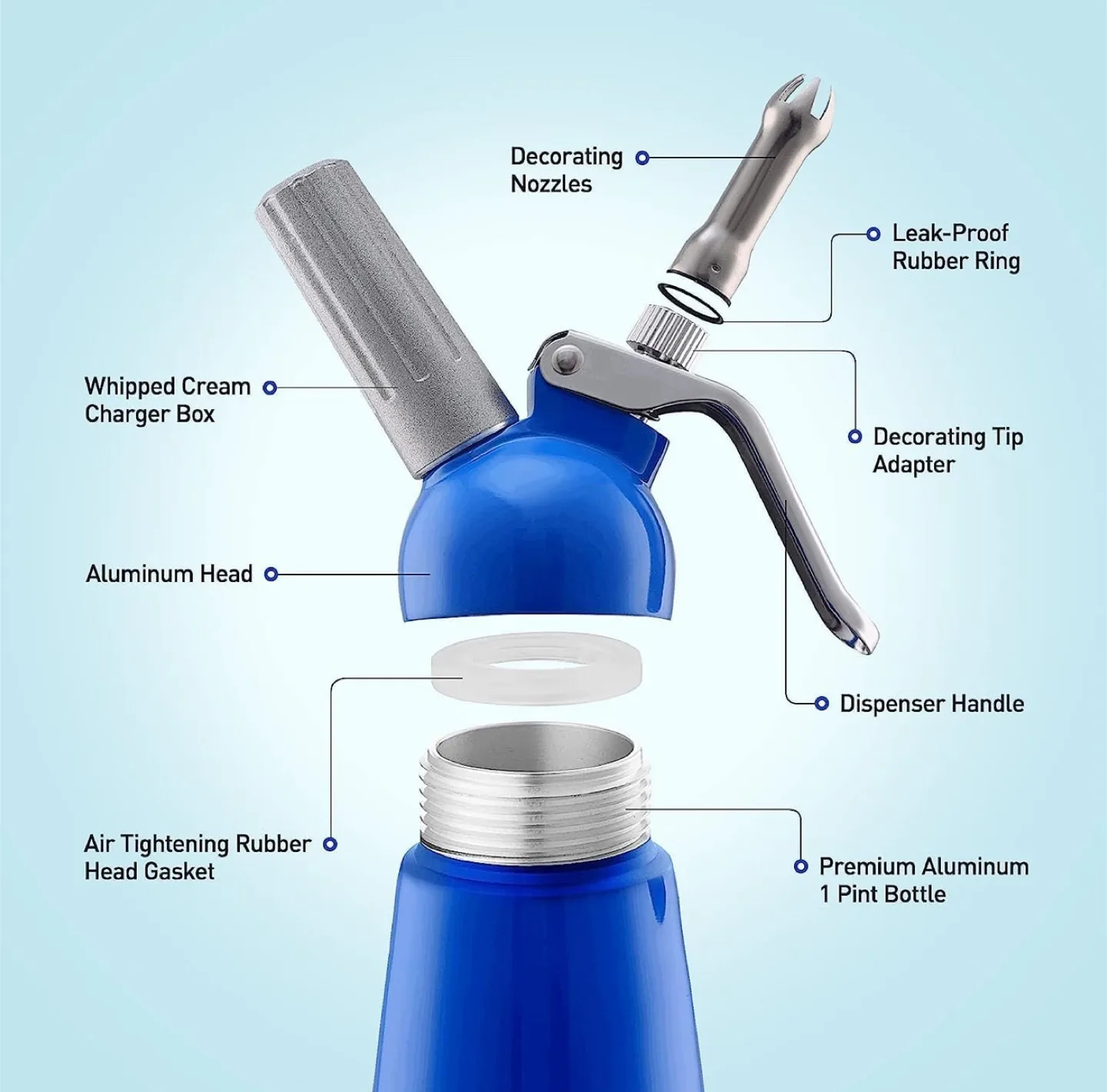 Decorating Nozzles

Leak-Proof Rubber Ring

Whipped Cream Charger Box

Decorating Tip Adapter

Aluminum Head

Dispenser Handle

Air Tightening Rubber Head Gasket

Premium Aluminum 1 Pint Bottle