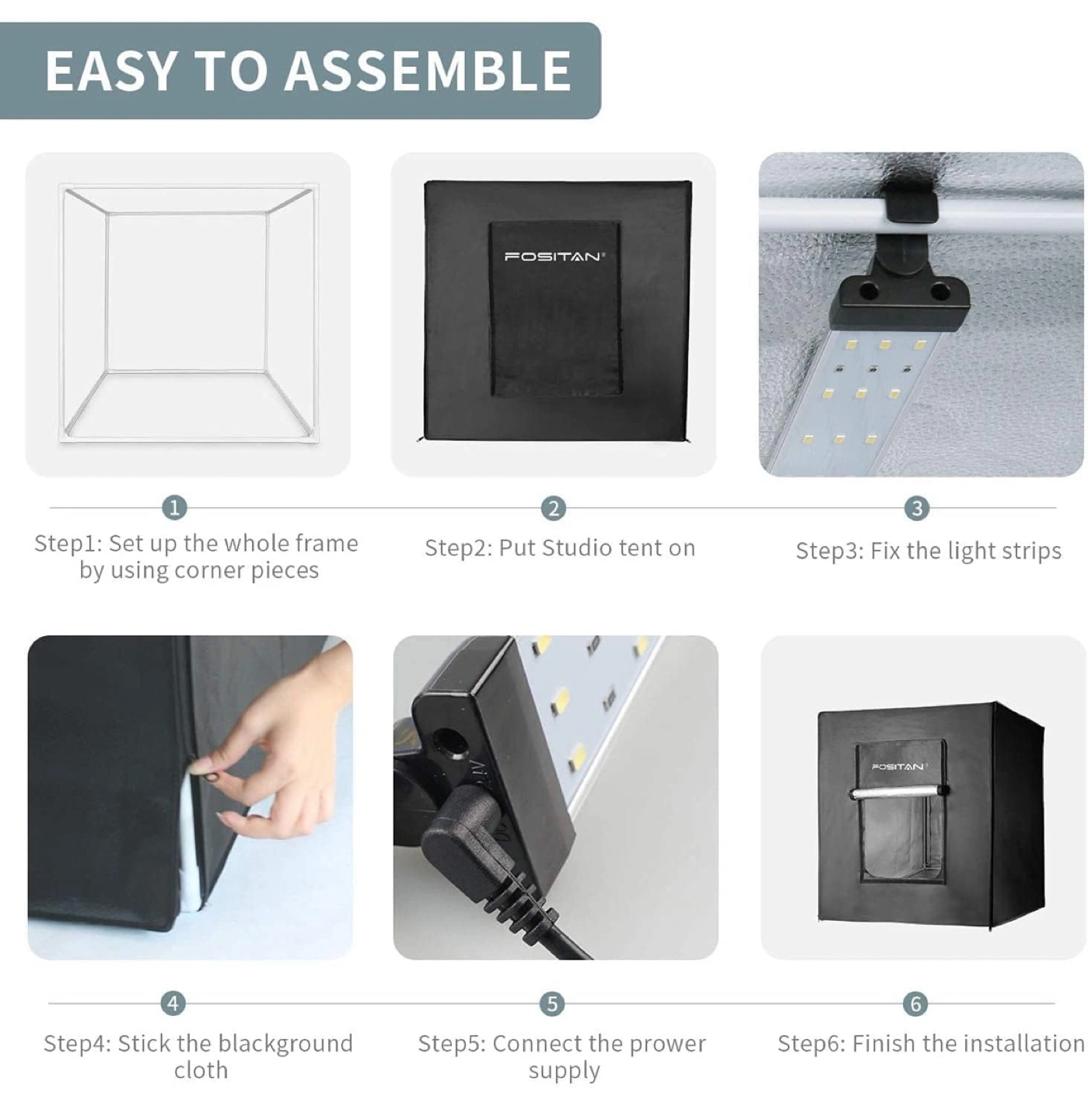 EASY TO ASSEMBLE

FOSITAN

1
Step1: Set up the whole frame by using corner pieces

2
Step2: Put Studio tent on

3
Step3: Fix the light strips

FOSITAN

4
Step4: Stick the blackground cloth

5
Step5: Connect the prower supply

6
Step6: Finish the installation