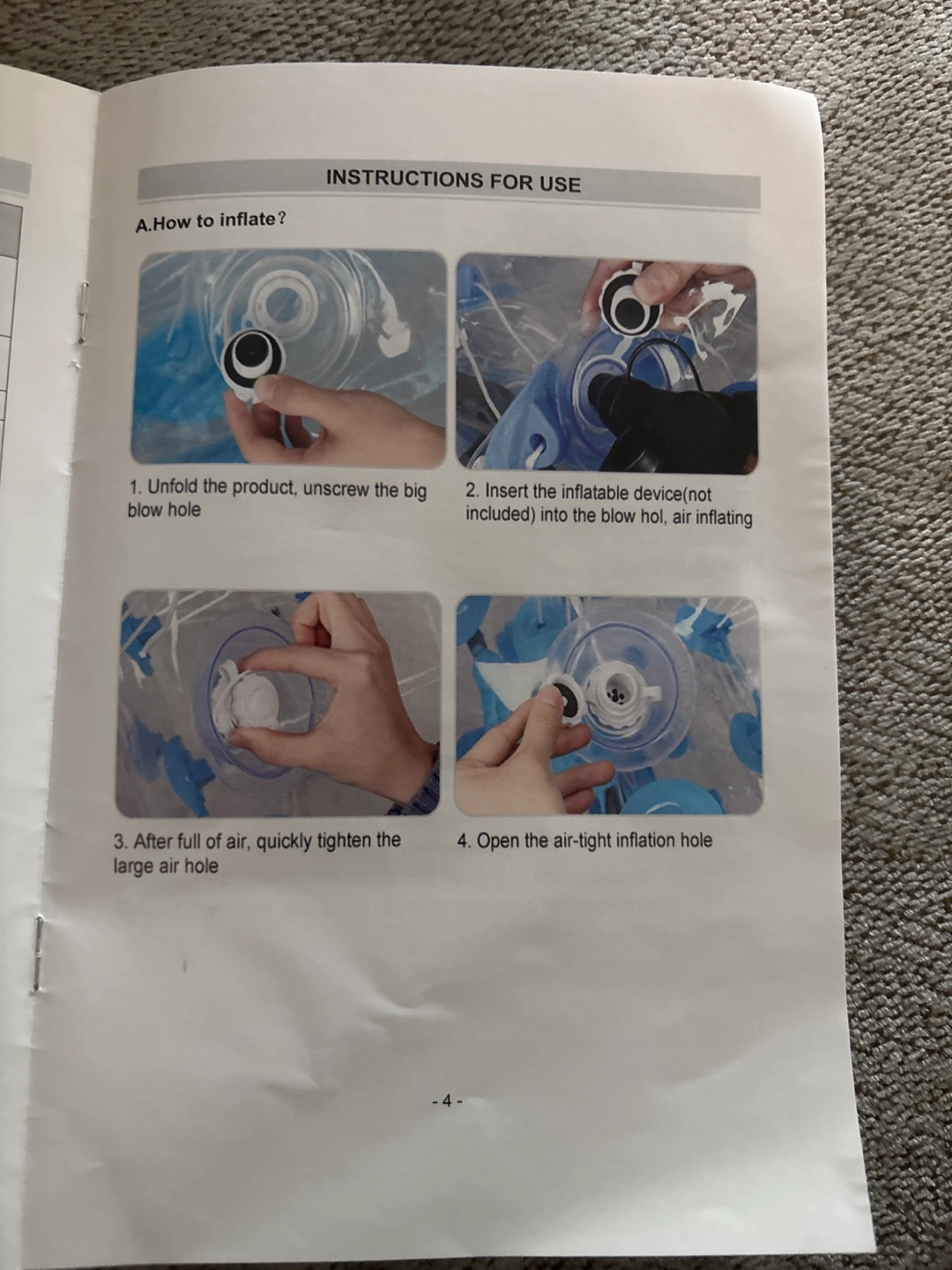 INSTRUCTIONS FOR USE

A.How to inflate？

1. Unfold the product, unscrew the big blow hole

2. Insert the inflatable device(not included) into the blow hol, air inflating

3. After full of air, quickly tighten the large air hole

4. Open the air-tight inflation hole

- 4 -