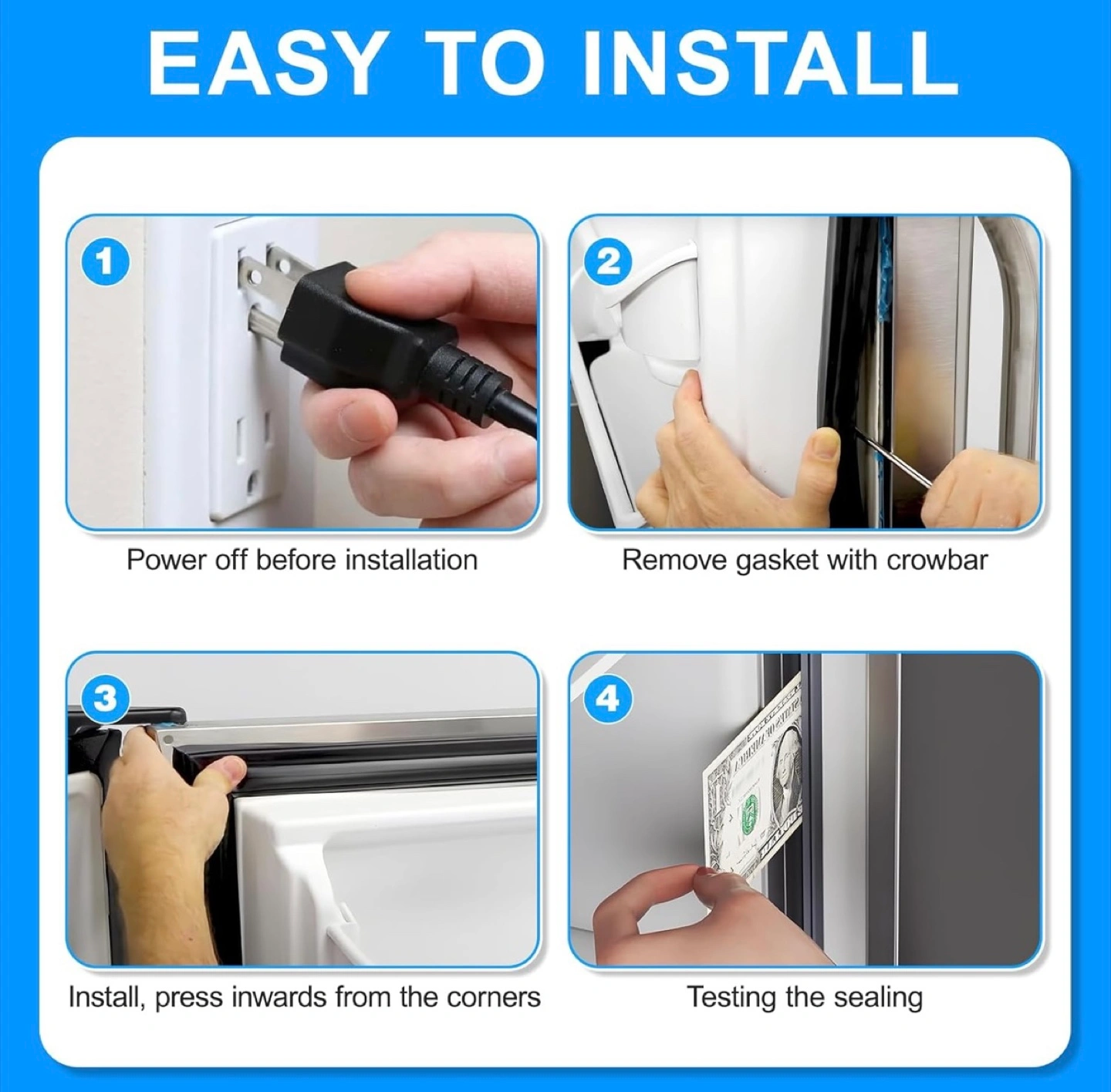 EASY TO INSTALL

1

Power off before installation

2

Remove gasket with crowbar

3

Install, press inwards from the corners

4

Testing the sealing