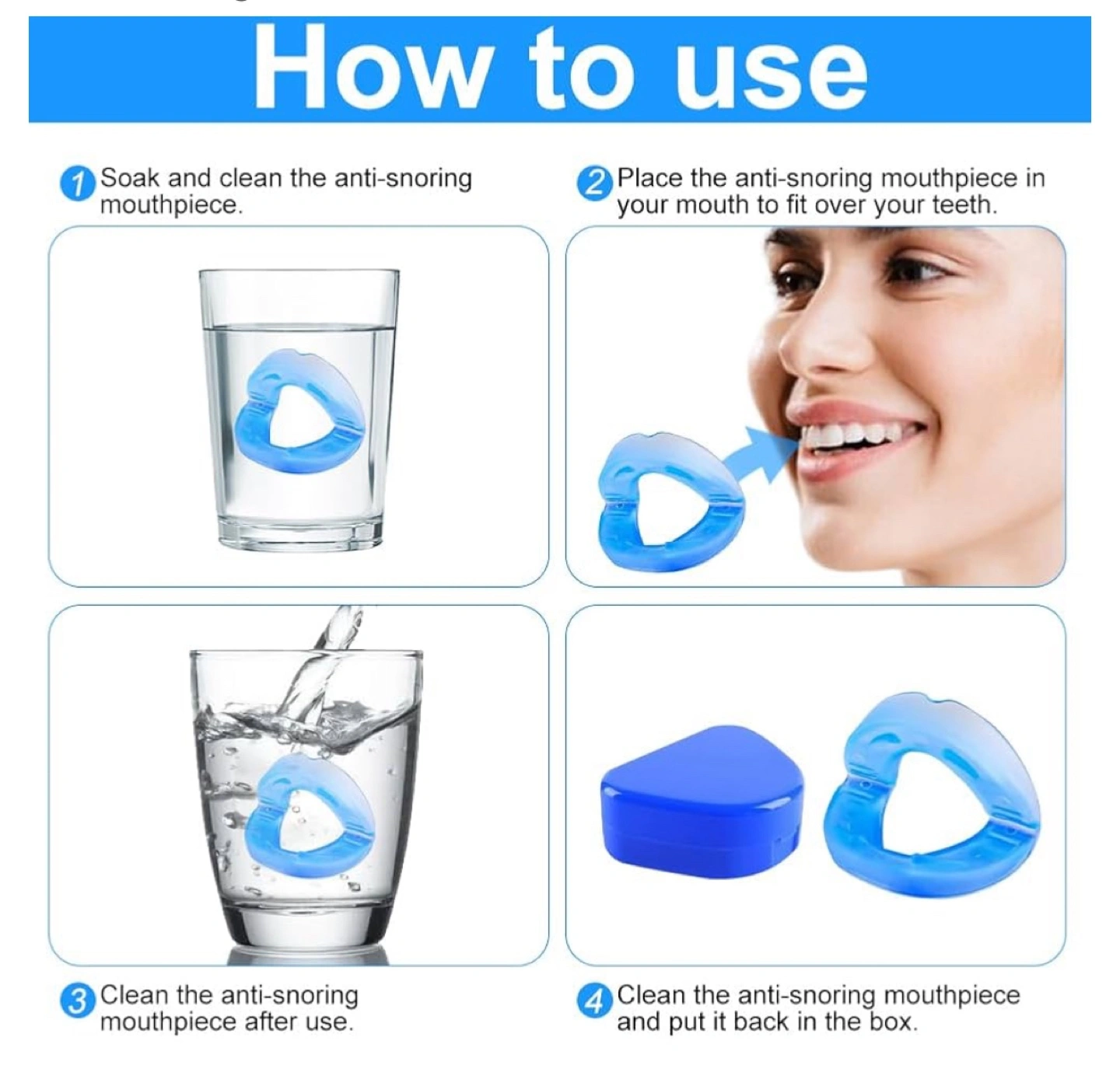 How to use

1 Soak and clean the anti-snoring mouthpiece.

2 Place the anti-snoring mouthpiece in your mouth to fit over your teeth.

3 Clean the anti-snoring mouthpiece after use.

4 Clean the anti-snoring mouthpiece and put it back in the box.