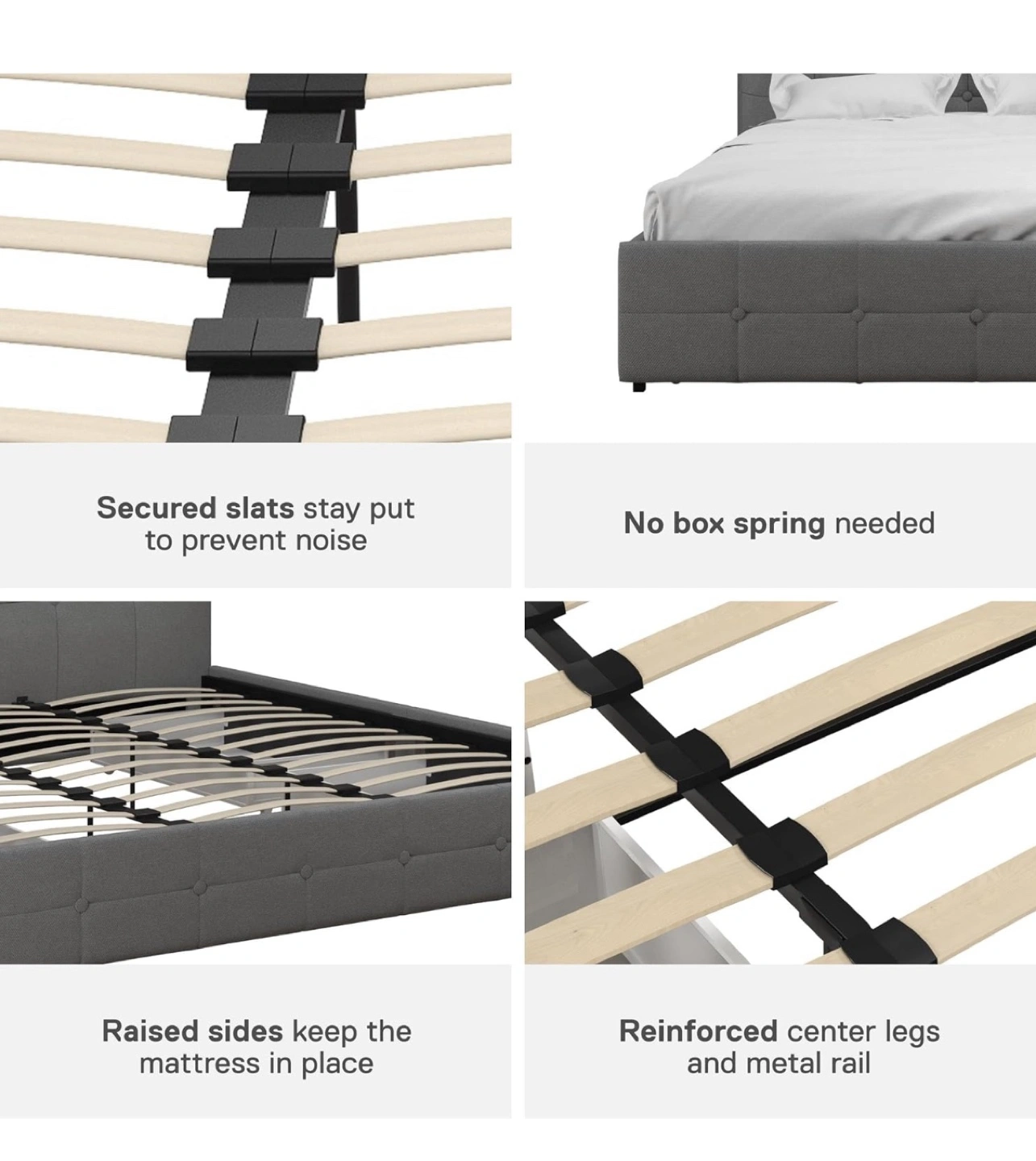 Secured slats stay put to prevent noise

No box spring needed

Raised sides keep the mattress in place

Reinforced center legs and metal rail