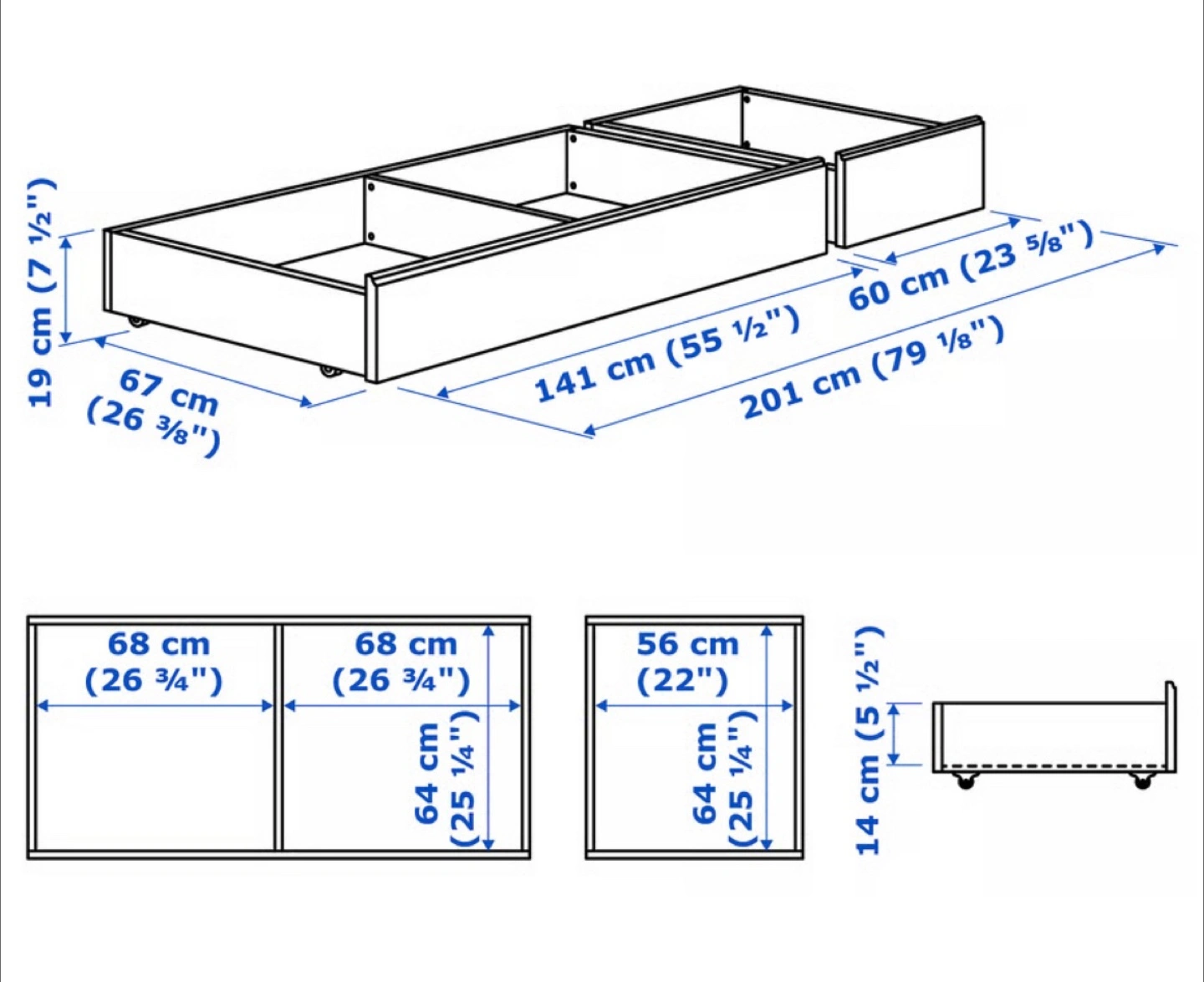 19 cm (7 ½")

67 cm (26 ⅜")

141 cm (55 ½")

60 cm (23 ⅝")

201 cm (79 ⅛")

68 cm (26 ¾")

68 cm (26 ¾")

64 cm (25 ¼")

56 cm (22")

64 cm (25 ¼")

14 cm (5 ½")