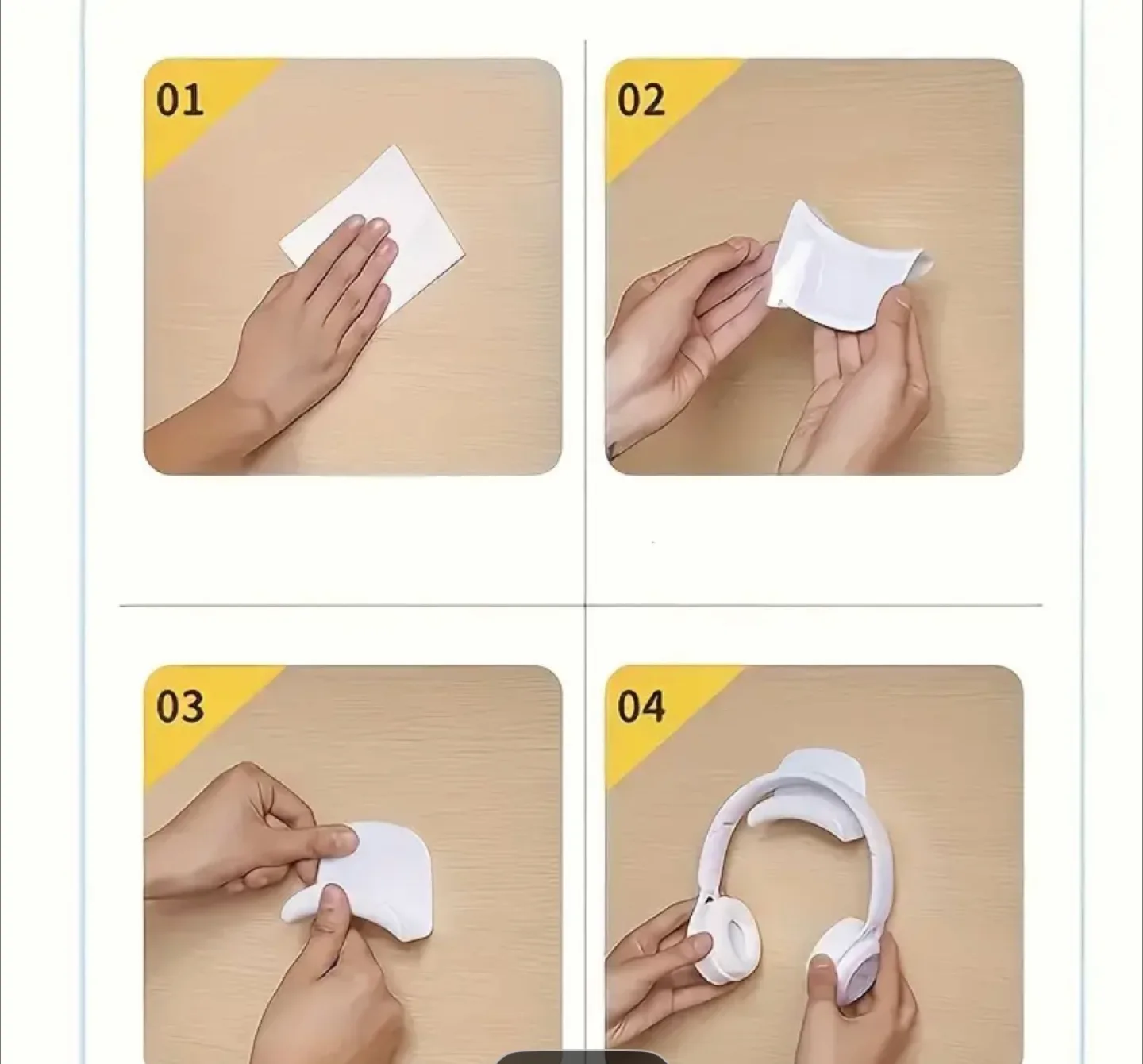 01

02

03

04