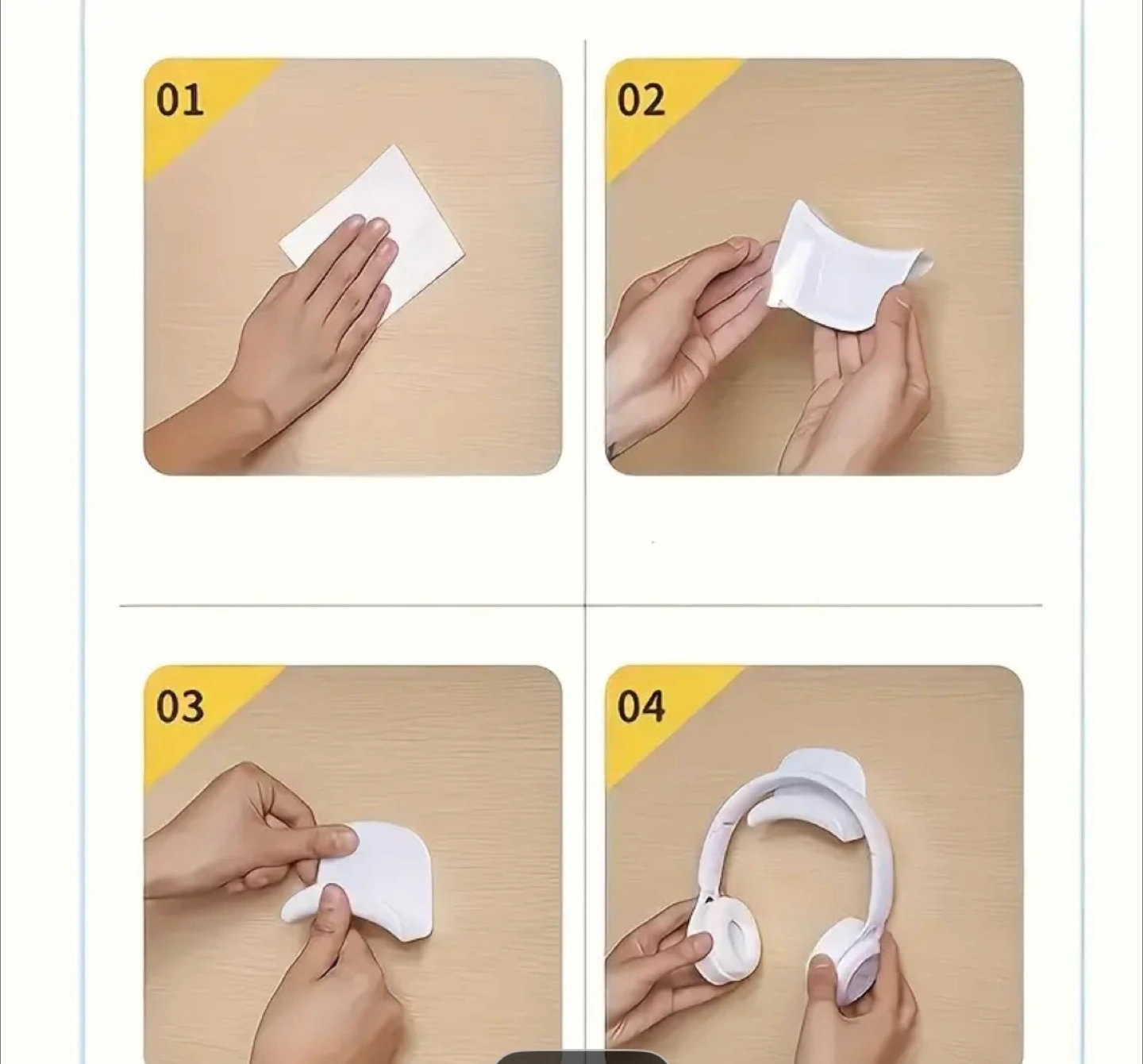 01

02

03

04