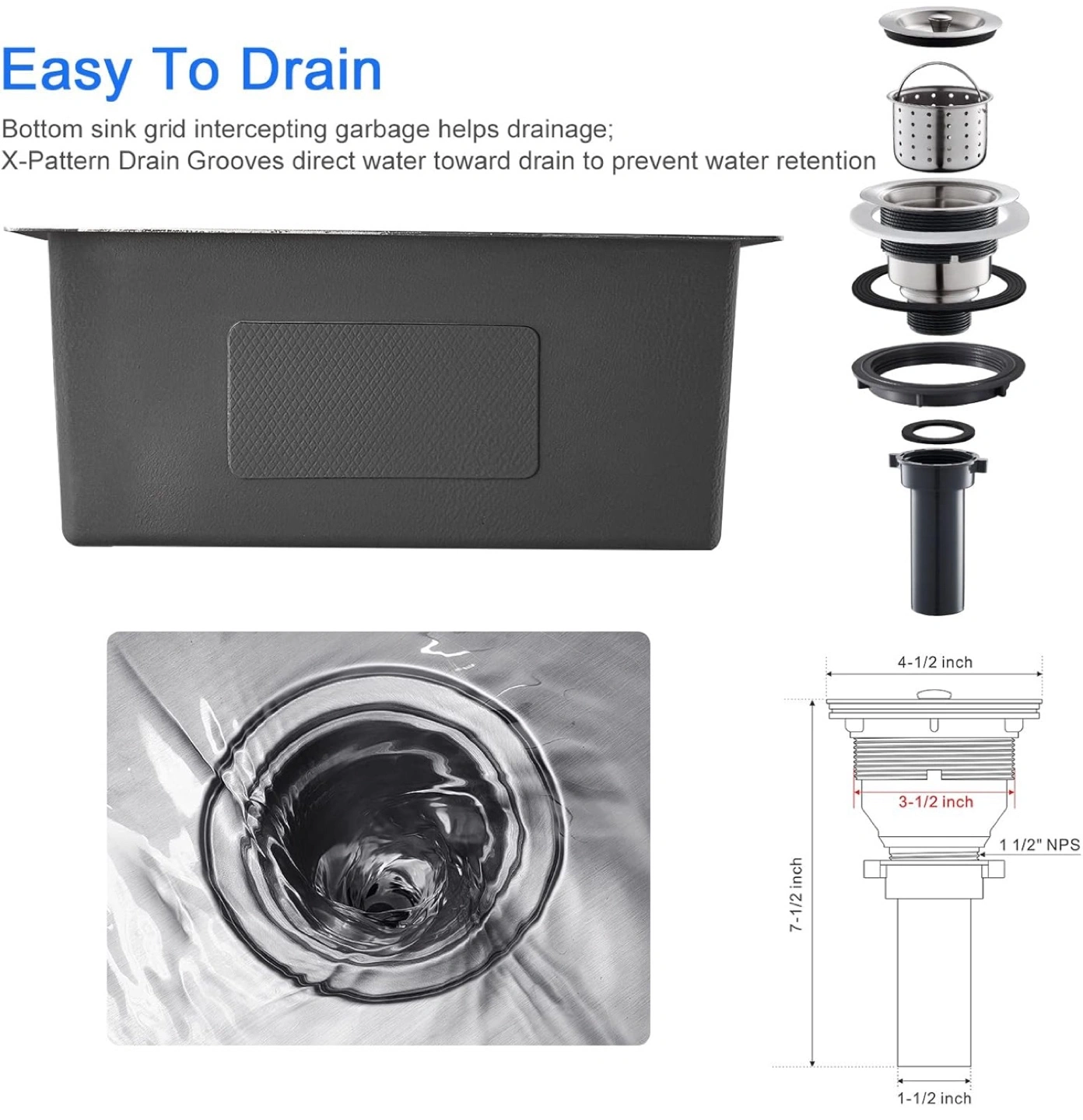 Easy To Drain

Bottom sink grid intercepting garbage helps drainage;
X-Pattern Drain Grooves direct water toward drain to prevent water retention

4-1/2 inch

3-1/2 inch

1 1/2" NPS

7-1/2 inch

1-1/2 inch