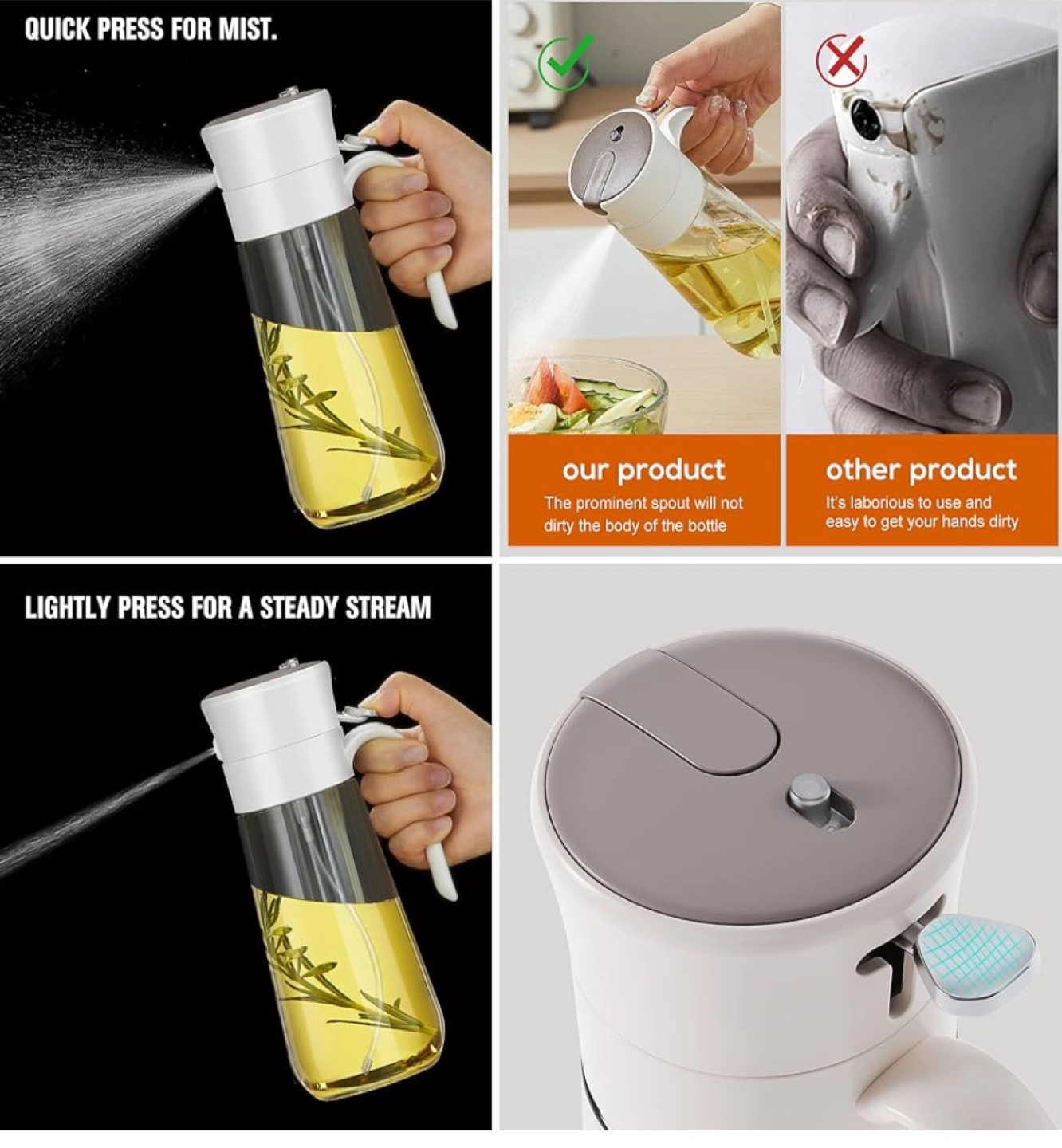 QUICK PRESS FOR MIST.

our product
The prominent spout will not dirty the body of the bottle

other product
It's laborious to use and easy to get your hands dirty

LIGHTLY PRESS FOR A STEADY STREAM