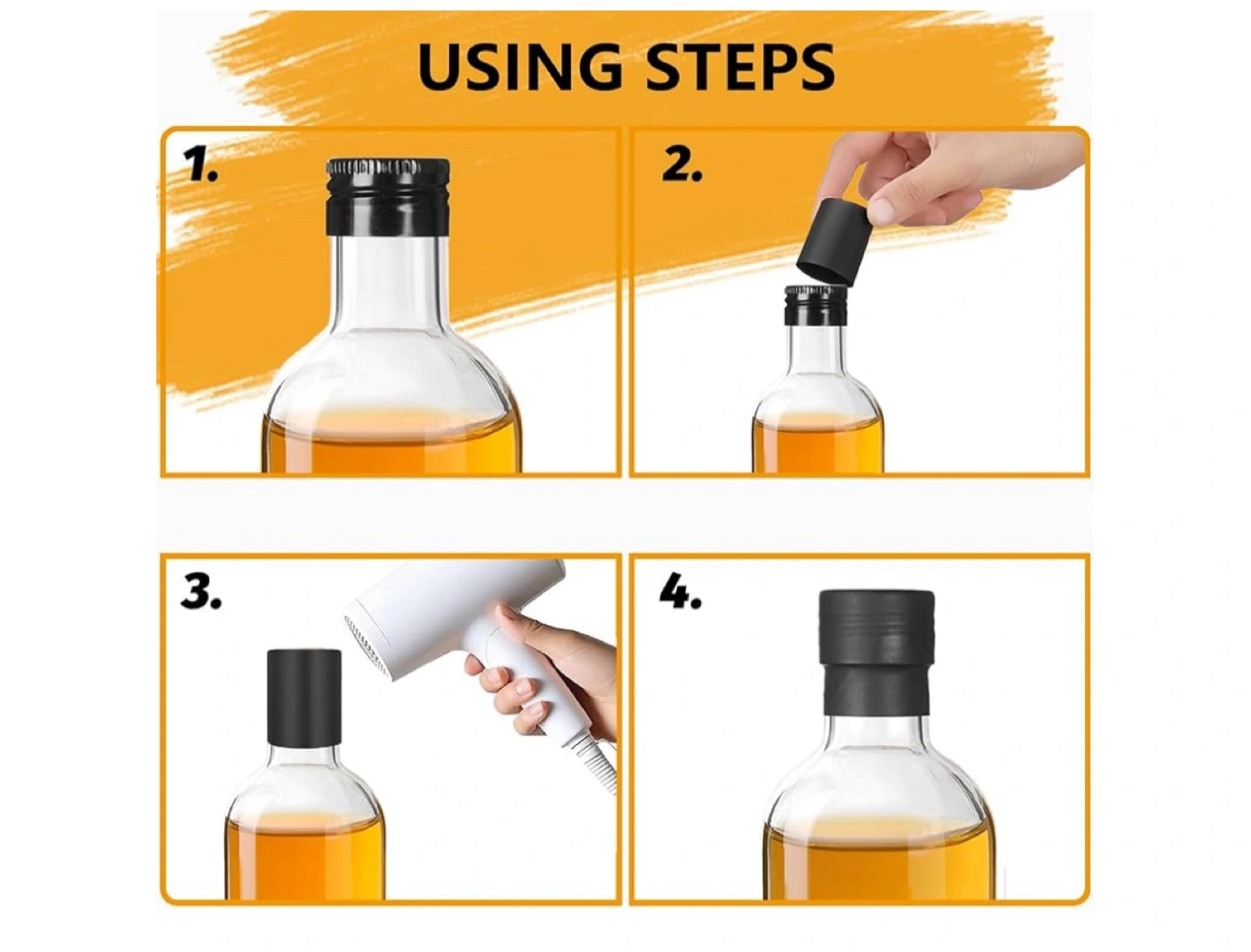 USING STEPS

1.

2.

3.

4.