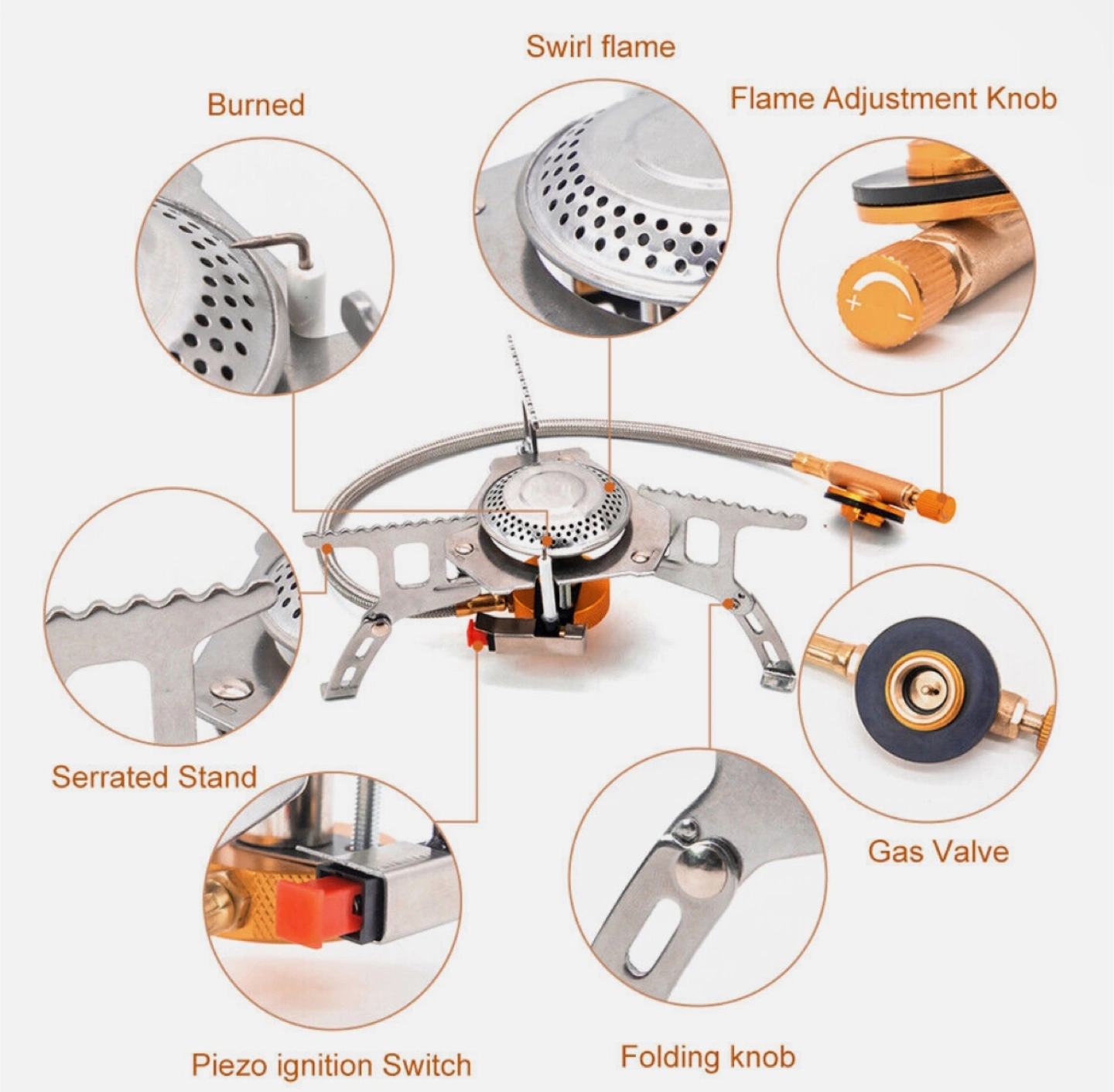 Swirl flame

Burned

Flame Adjustment Knob

+

−

Serrated Stand

Gas Valve

Piezo ignition Switch

Folding knob