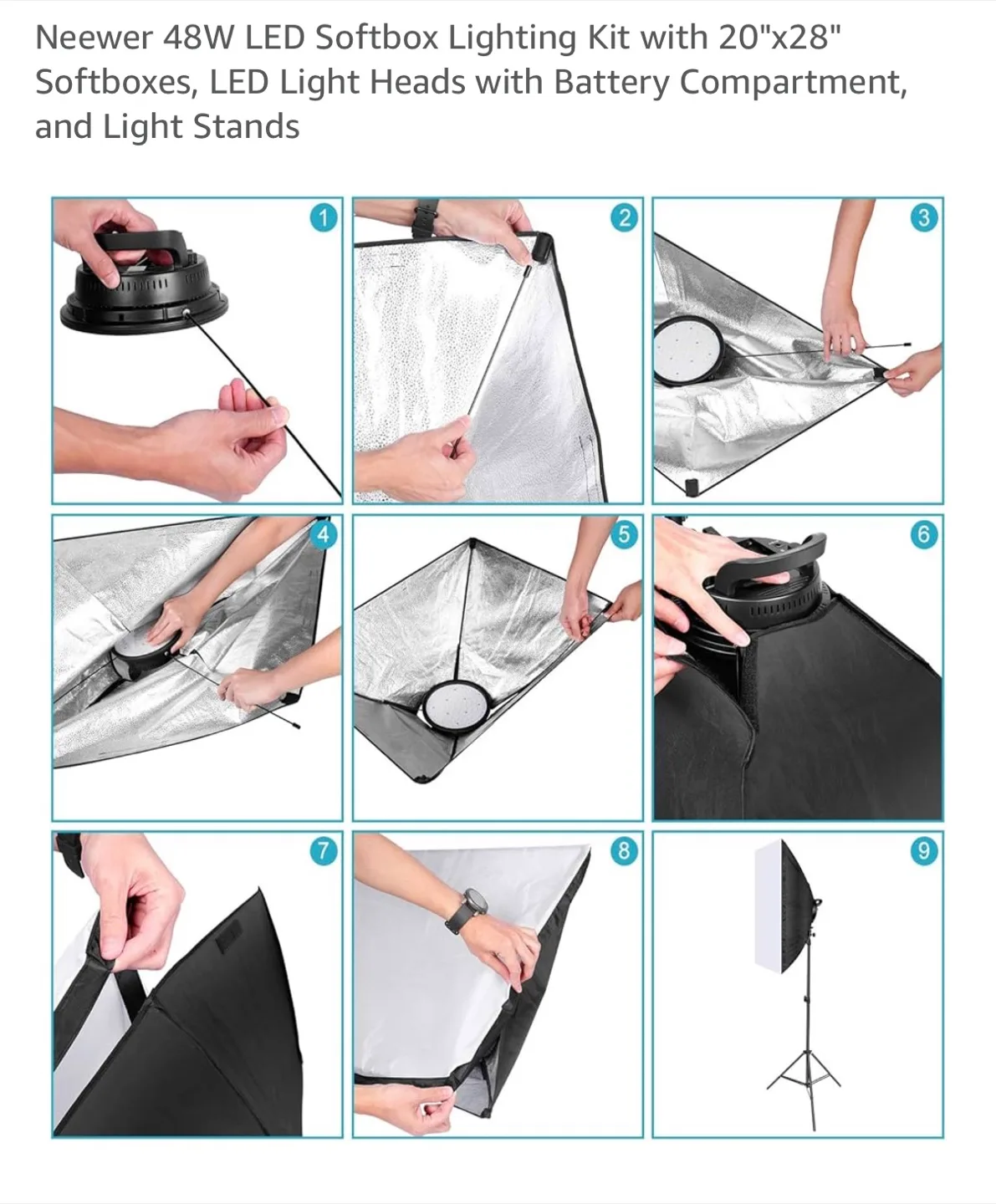 Neewer 48W LED Softbox Lighting Kit with 20"x28" Softboxes, LED Light Heads with Battery Compartment, and Light Stands

1

2

3

4

5

6

7

8

9