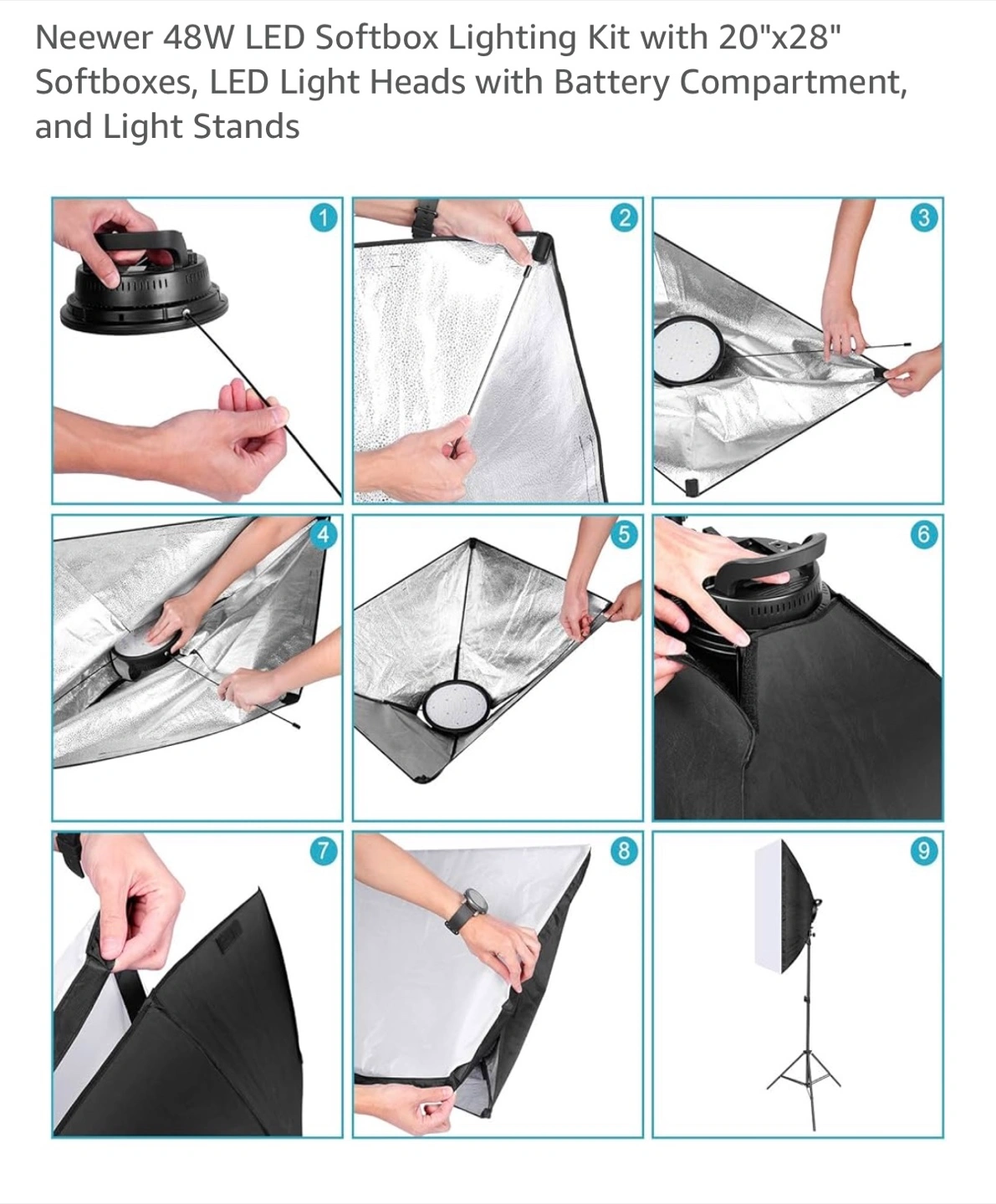 Neewer 48W LED Softbox Lighting Kit with 20"x28" Softboxes, LED Light Heads with Battery Compartment, and Light Stands

1

2

3

4

5

6

7

8

9