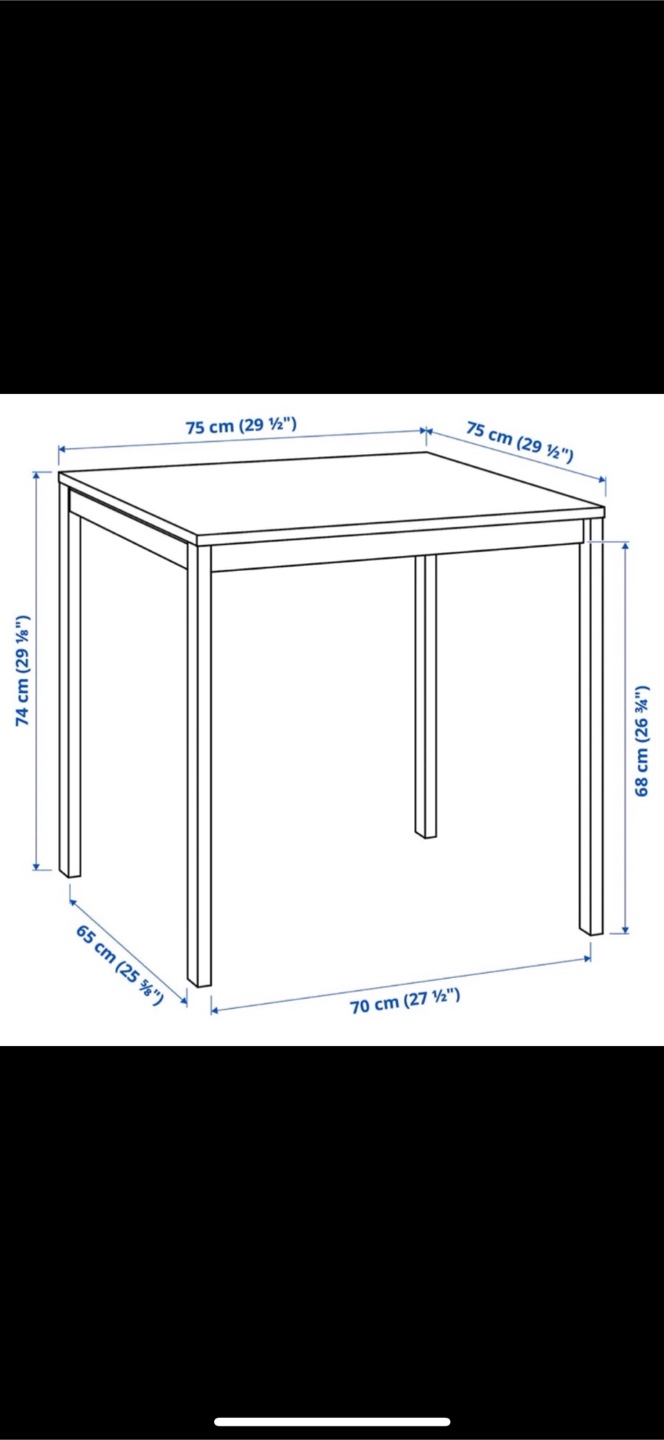 75 cm (29 ½")

75 cm (29 ½")

74 cm (29 ⅛")

68 cm (26 ¾")

65 cm (25 ⅝")

70 cm (27 ½")