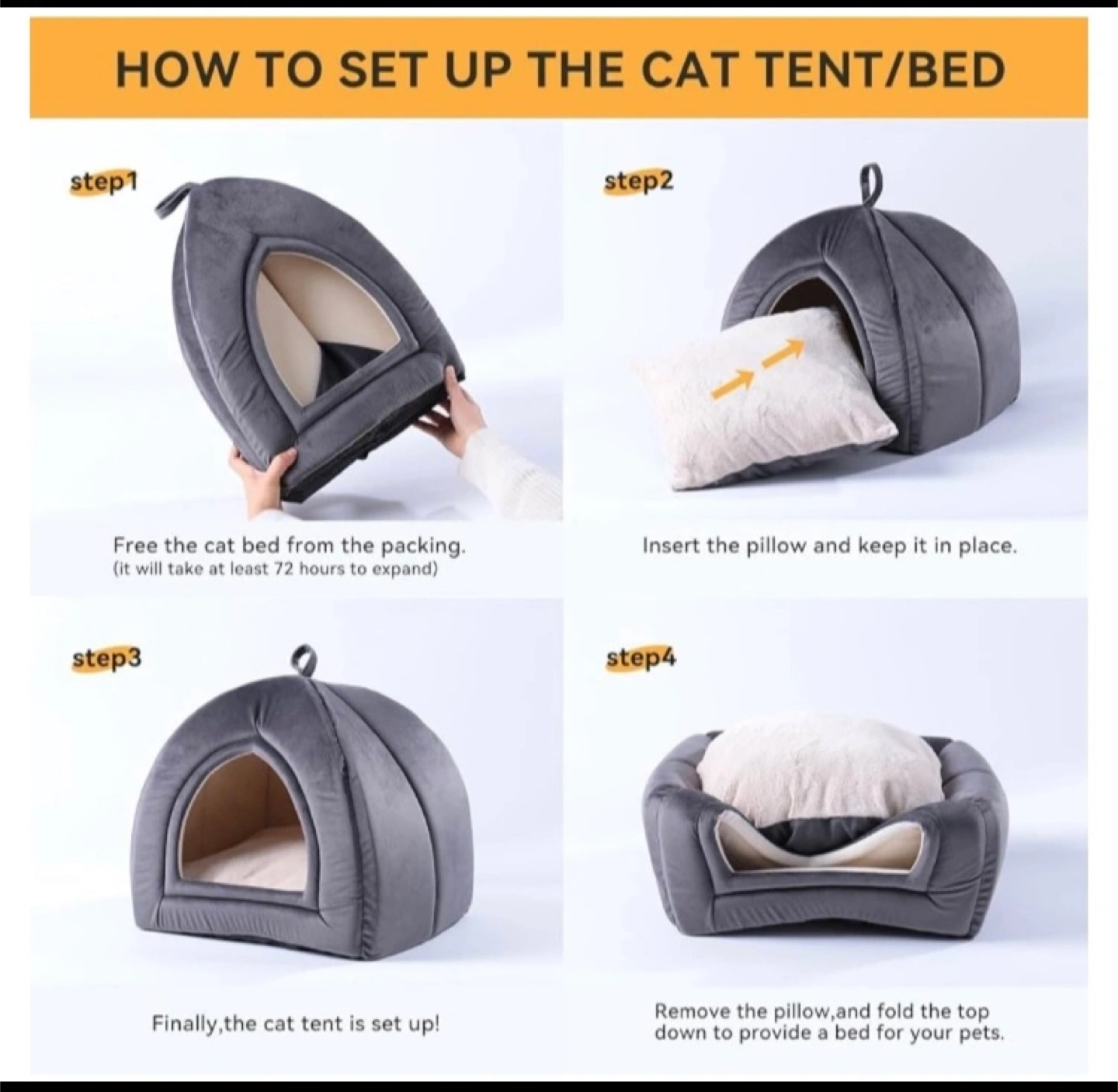 HOW TO SET UP THE CAT TENT/BED

step1

Free the cat bed from the packing.
(it will take at least 72 hours to expand)

step2

Insert the pillow and keep it in place.

step3

Finally,the cat tent is set up!

step4

Remove the pillow,and fold the top down to provide a bed for your pets.