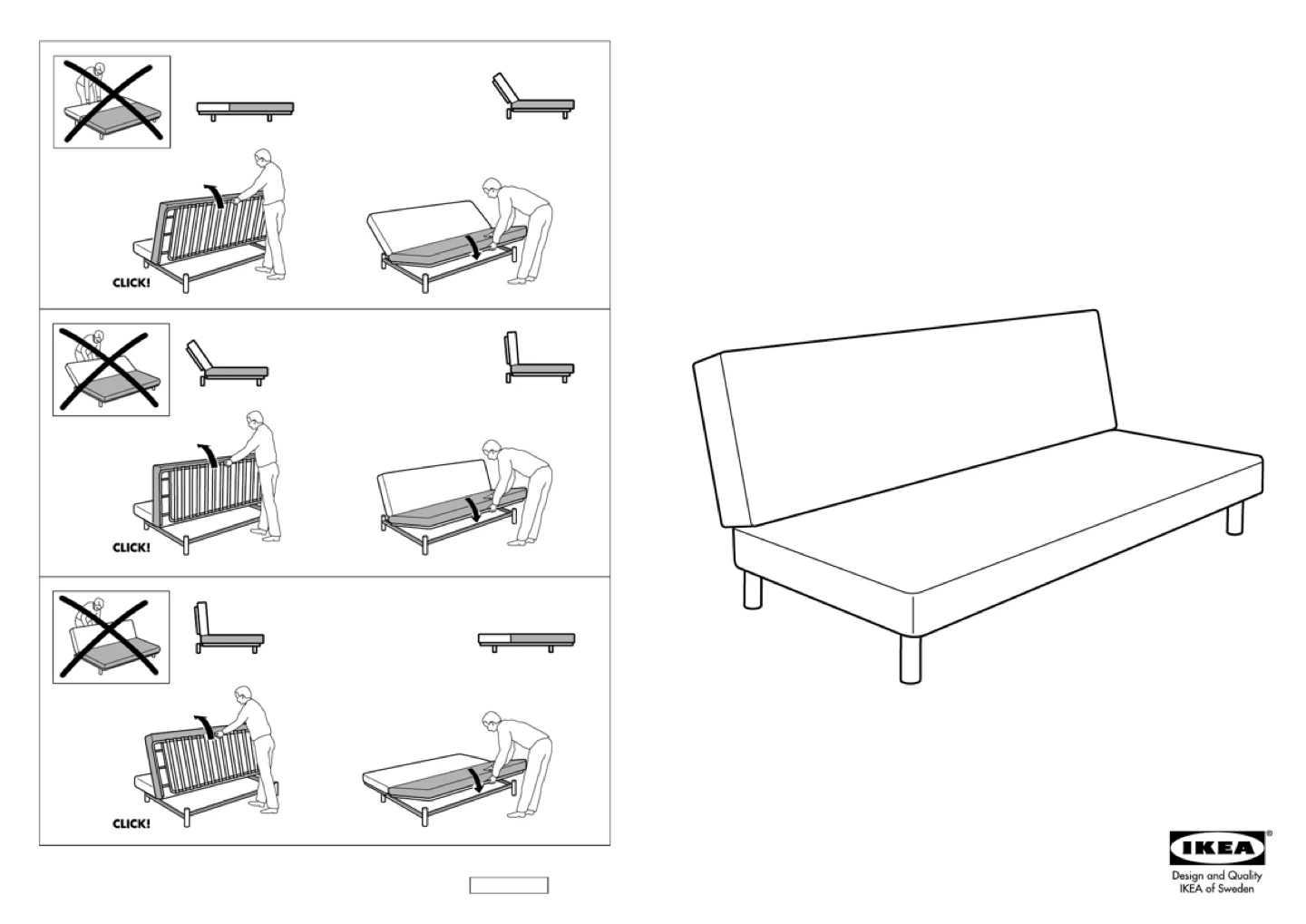 CLICK!

CLICK!

CLICK!

IKEA®
Design and Quality
IKEA of Sweden