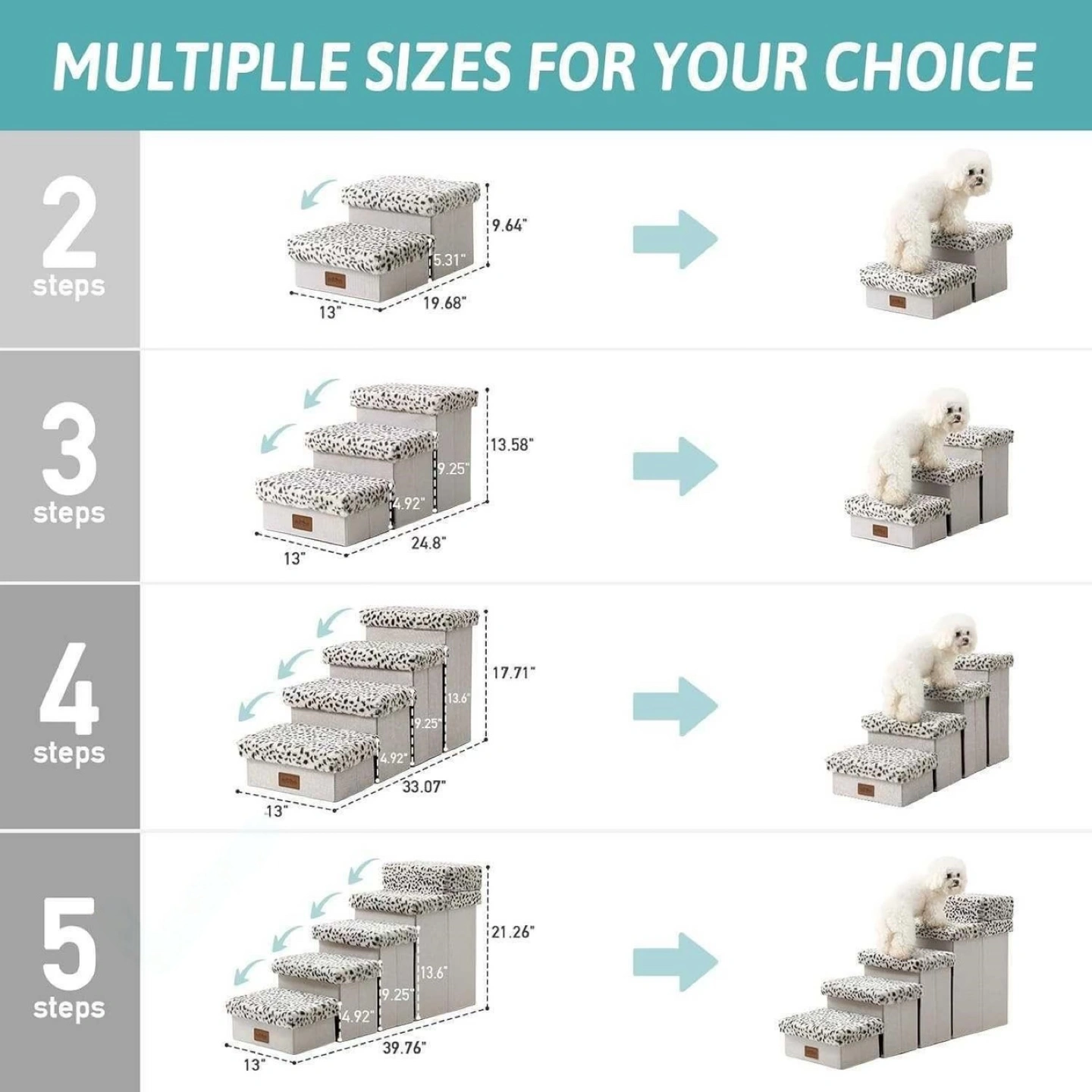 MULTIPLLE SIZES FOR YOUR CHOICE

2 steps

9.64"
5.31"
13"
19.68"

3 steps

13.58"
9.25"
4.92"
13"
24.8"

4 steps

17.71"
13.6"
9.25"
4.92"
13"
33.07"

5 steps

21.26"
13.6"
9.25"
4.92"
13"
39.76"